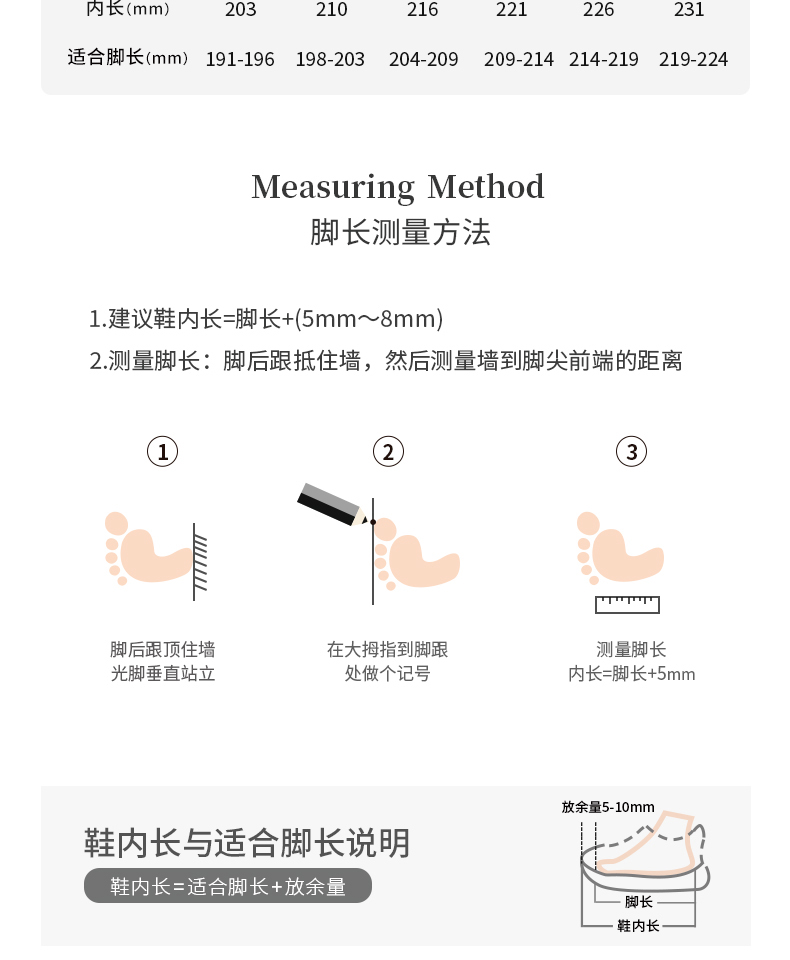 | 内长(mm) | 203 | 210 | 216 | 221 | 226 | 231 |
|---|---|---|---|---|---|---|
| 适合脚长(mm) | 191-196 | 198-203 | 204-209 | 209-214 | 214-219 | 219-224 |

Measuring Method
脚长测量方法

1.建议鞋内长=脚长+(5mm～8mm)
2.测量脚长：脚后跟抵住墙，然后测量墙到脚尖前端的距离

①
脚后跟顶住墙
光脚垂直站立

②
在大拇指到脚跟
处做个记号

③
测量脚长
内长=脚长+5mm

鞋内长与适合脚长说明
鞋内长=适合脚长+放余量

放余量5-10mm
脚长
鞋内长