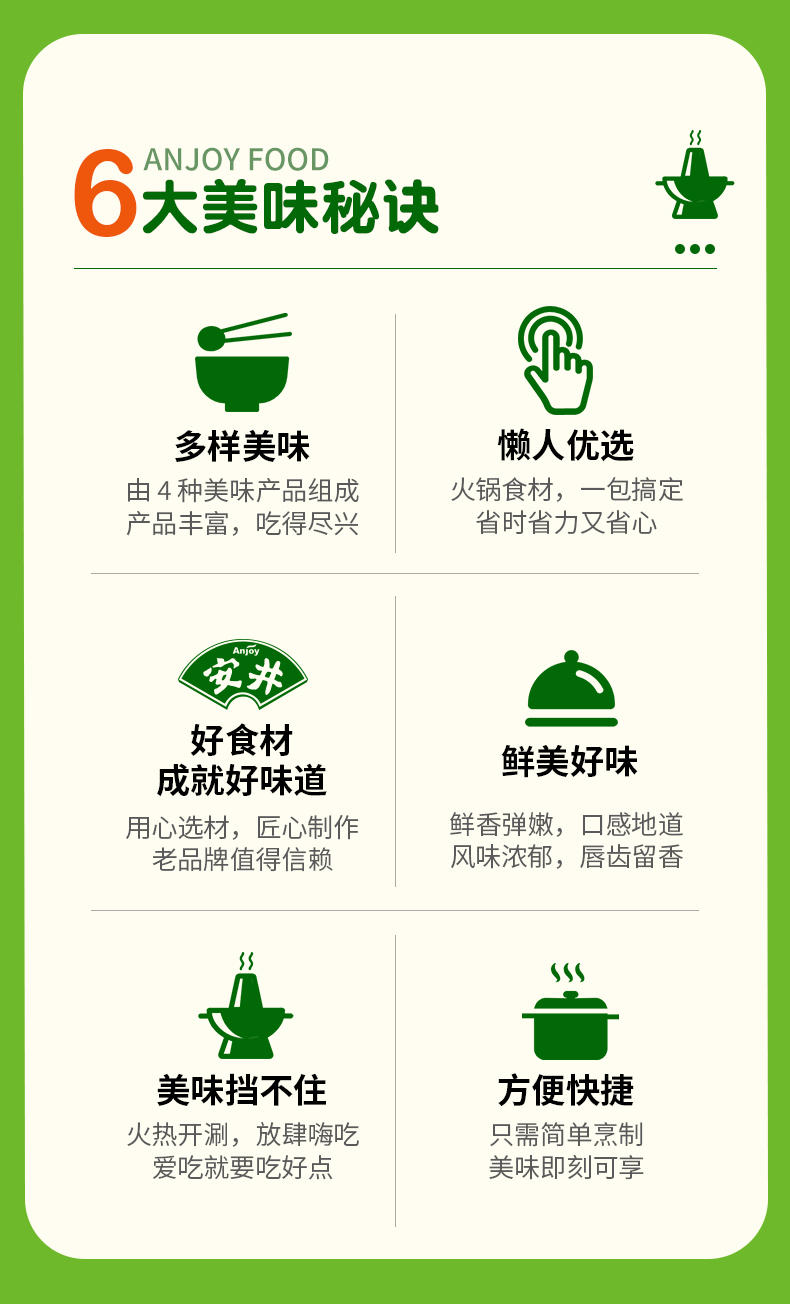 6 ANJOY FOOD
大美味秘诀

多样美味
由4种美味产品组成
产品丰富，吃得尽兴

懒人优选
火锅食材，一包搞定
省时省力又省心

Anjoy
安井

好食材
成就好味道
用心选材，匠心制作
老品牌值得信赖

鲜美好味
鲜香弹嫩，口感地道
风味浓郁，唇齿留香

美味挡不住
火热开涮，放肆嗨吃
爱吃就要吃好点

方便快捷
只需简单烹制
美味即刻可享