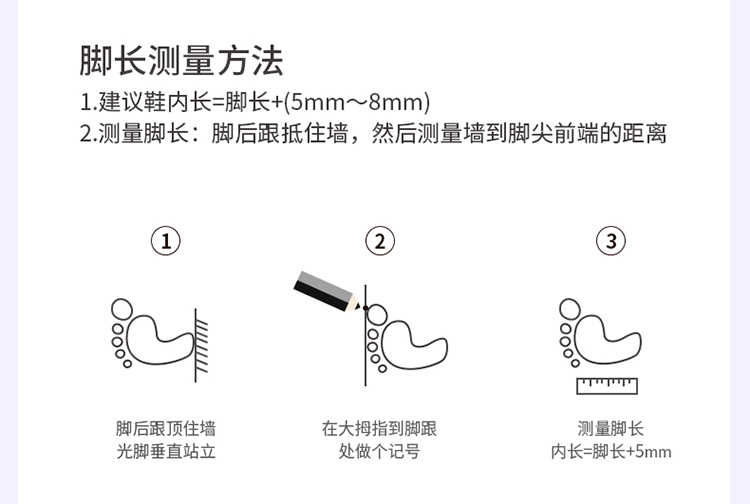 脚长测量方法
1.建议鞋内长=脚长+(5mm～8mm)
2.测量脚长：脚后跟抵住墙，然后测量墙到脚尖前端的距离

①

脚后跟顶住墙
光脚垂直站立

②

在大拇指到脚跟
处做个记号

③

测量脚长
内长=脚长+5mm