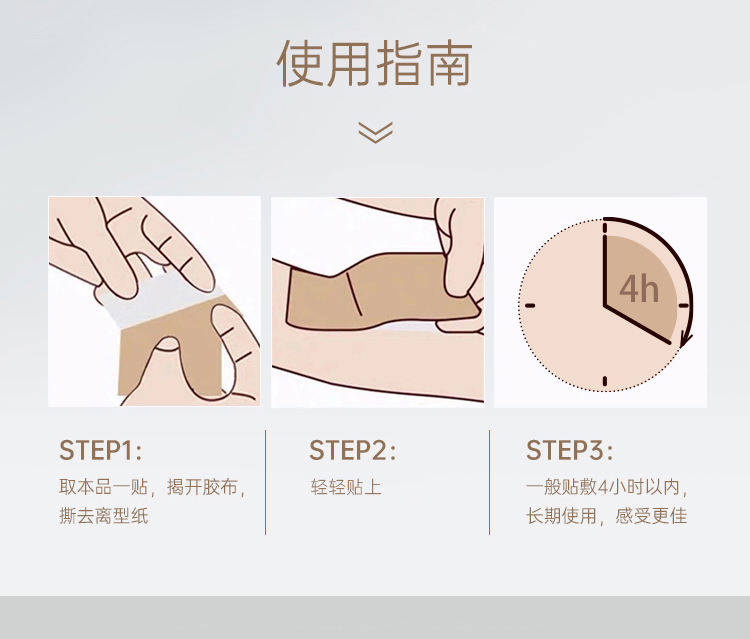 使用指南

4h

STEP1:
取本品一贴，揭开胶布，撕去离型纸

STEP2:
轻轻贴上

STEP3:
一般贴敷4小时以内，长期使用，感受更佳