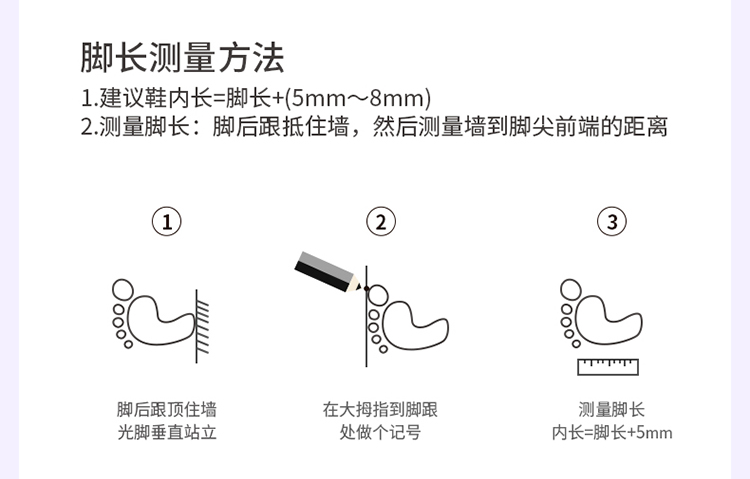 脚长测量方法

1.建议鞋内长=脚长+(5mm～8mm)
2.测量脚长：脚后跟抵住墙，然后测量墙到脚尖前端的距离

①

脚后跟顶住墙
光脚垂直站立

②

在大拇指到脚跟
处做个记号

③

测量脚长
内长=脚长+5mm