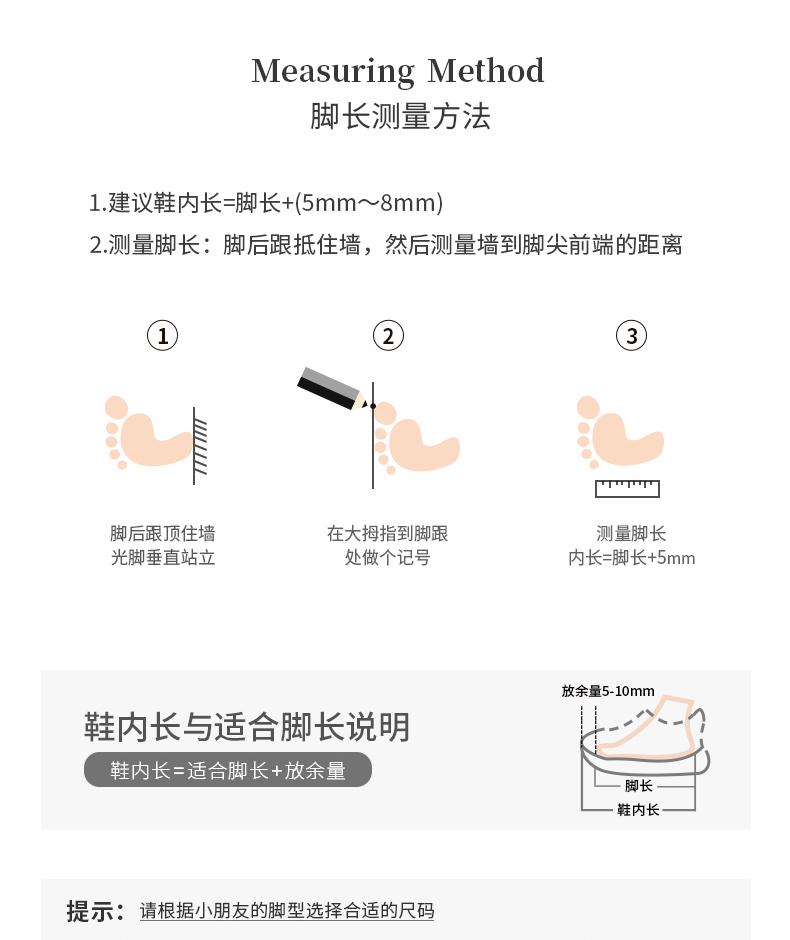 Measuring Method
脚长测量方法

1.建议鞋内长=脚长+(5mm～8mm)
2.测量脚长：脚后跟抵住墙，然后测量墙到脚尖前端的距离

①
脚后跟顶住墙
光脚垂直站立

②
在大拇指到脚跟
处做个记号

③
测量脚长
内长=脚长+5mm

鞋内长与适合脚长说明
鞋内长=适合脚长+放余量

放余量5-10mm
脚长
鞋内长

提示：请根据小朋友的脚型选择合适的尺码