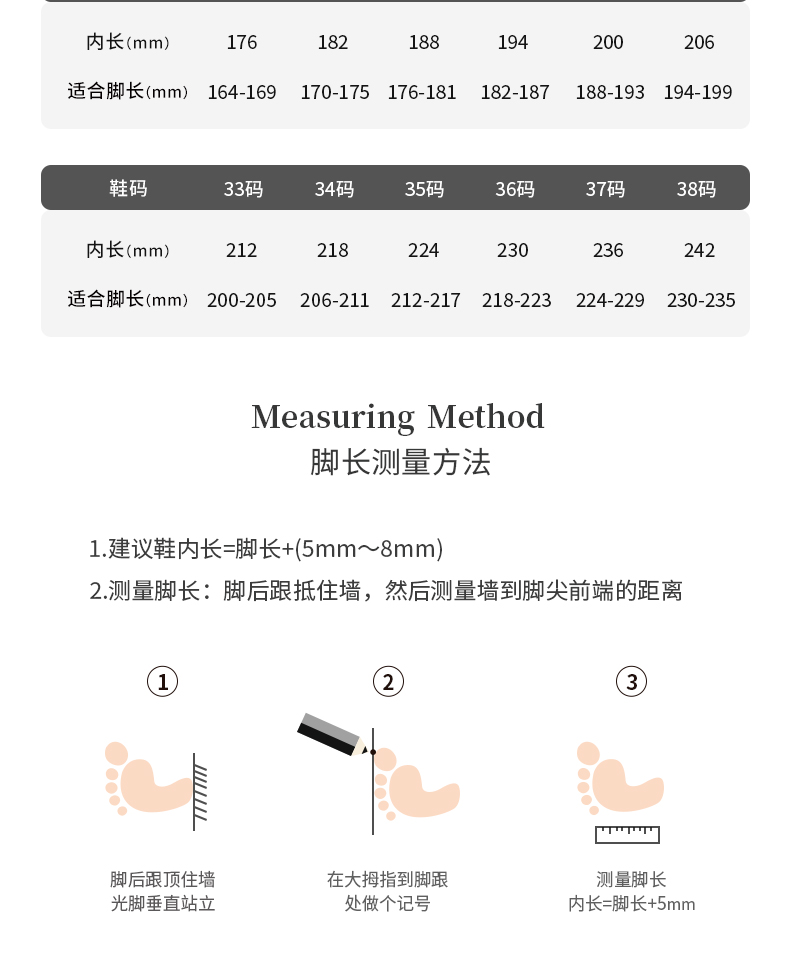 | 内长(mm) | 176 | 182 | 188 | 194 | 200 | 206 |
|---|---|---|---|---|---|---|
| 适合脚长(mm) | 164-169 | 170-175 | 176-181 | 182-187 | 188-193 | 194-199 |

| 鞋码 | 33码 | 34码 | 35码 | 36码 | 37码 | 38码 |
|---|---|---|---|---|---|---|
| 内长(mm) | 212 | 218 | 224 | 230 | 236 | 242 |
| 适合脚长(mm) | 200-205 | 206-211 | 212-217 | 218-223 | 224-229 | 230-235 |

Measuring Method
脚长测量方法

1.建议鞋内长=脚长+(5mm～8mm)
2.测量脚长：脚后跟抵住墙，然后测量墙到脚尖前端的距离

①
脚后跟顶住墙
光脚垂直站立

②
在大拇指到脚跟
处做个记号

③
测量脚长
内长=脚长+5mm