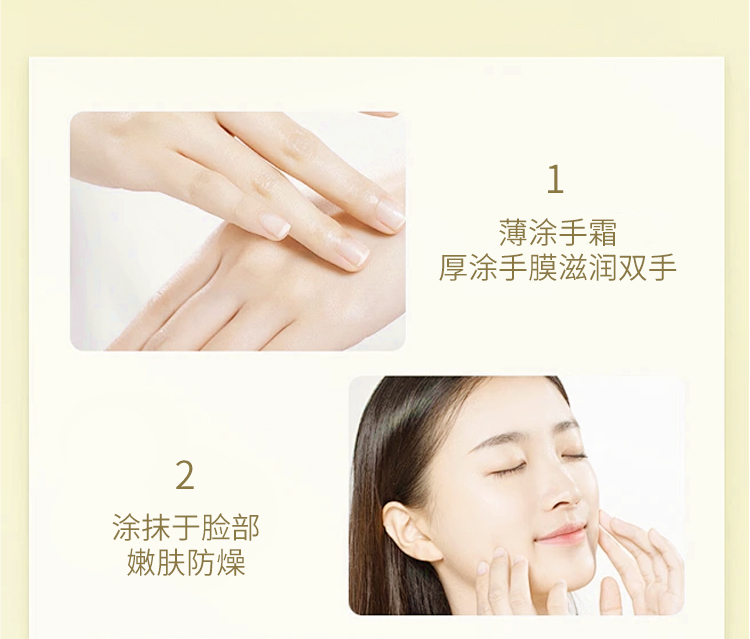 1
薄涂手霜
厚涂手膜滋润双手

2
涂抹于脸部
嫩肤防燥