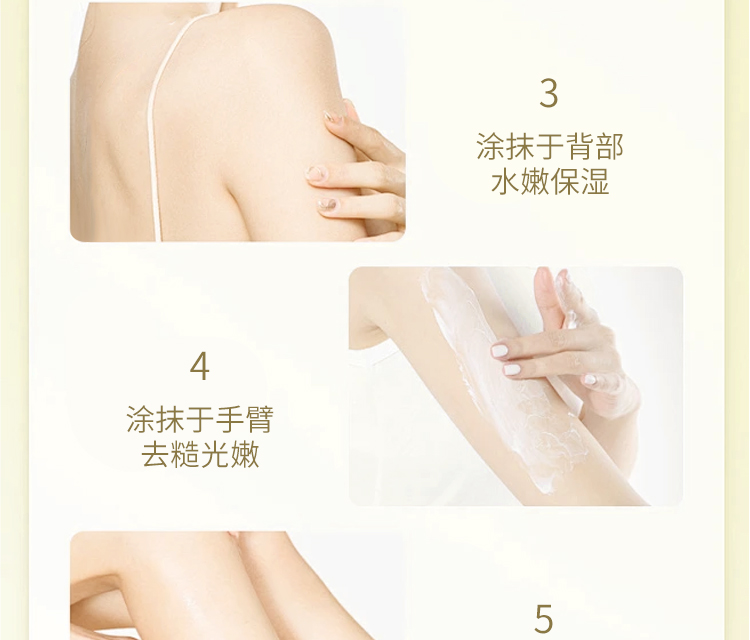 3

涂抹于背部
水嫩保湿

4

涂抹于手臂
去糙光嫩

5