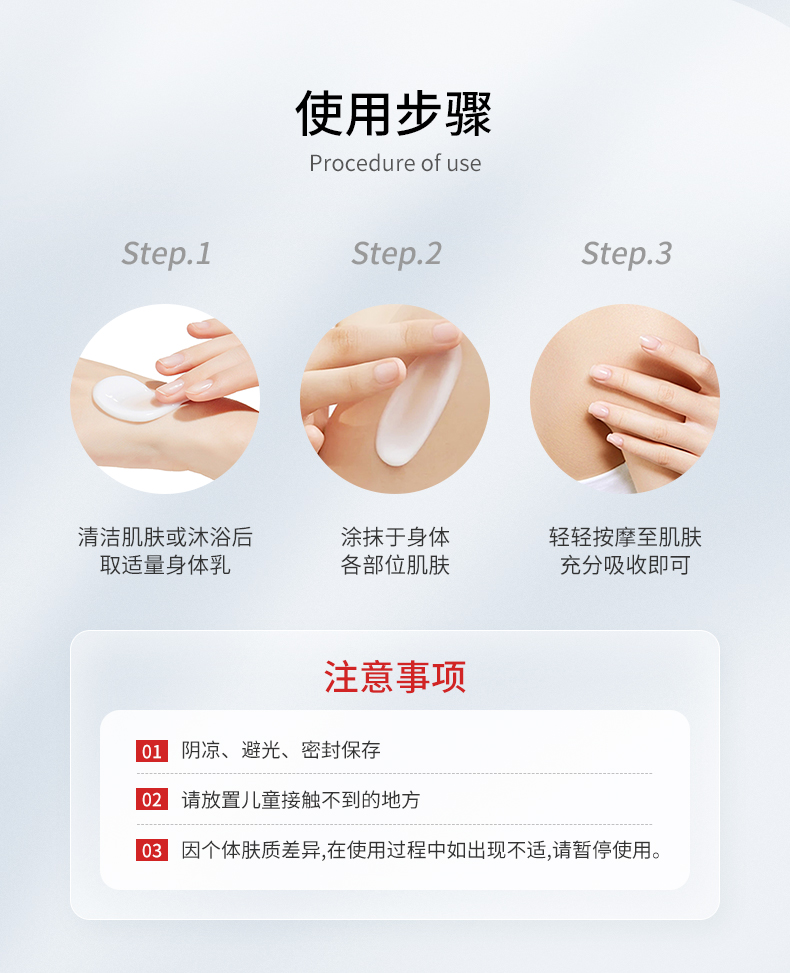 使用步骤
Procedure of use

Step.1

清洁肌肤或沐浴后
取适量身体乳

Step.2

涂抹于身体
各部位肌肤

Step.3

轻轻按摩至肌肤
充分吸收即可

注意事项

01 阴凉、避光、密封保存

02 请放置儿童接触不到的地方

03 因个体肤质差异,在使用过程中如出现不适,请暂停使用。