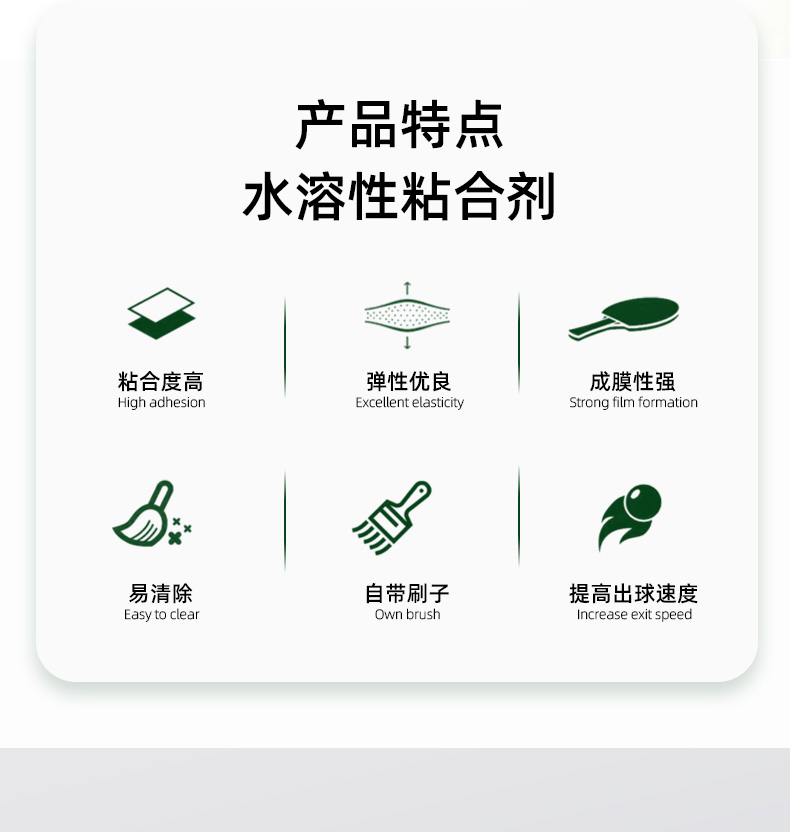 产品特点
水溶性粘合剂

粘合度高
High adhesion

弹性优良
Excellent elasticity

成膜性强
Strong film formation

易清除
Easy to clear

自带刷子
Own brush

提高出球速度
Increase exit speed