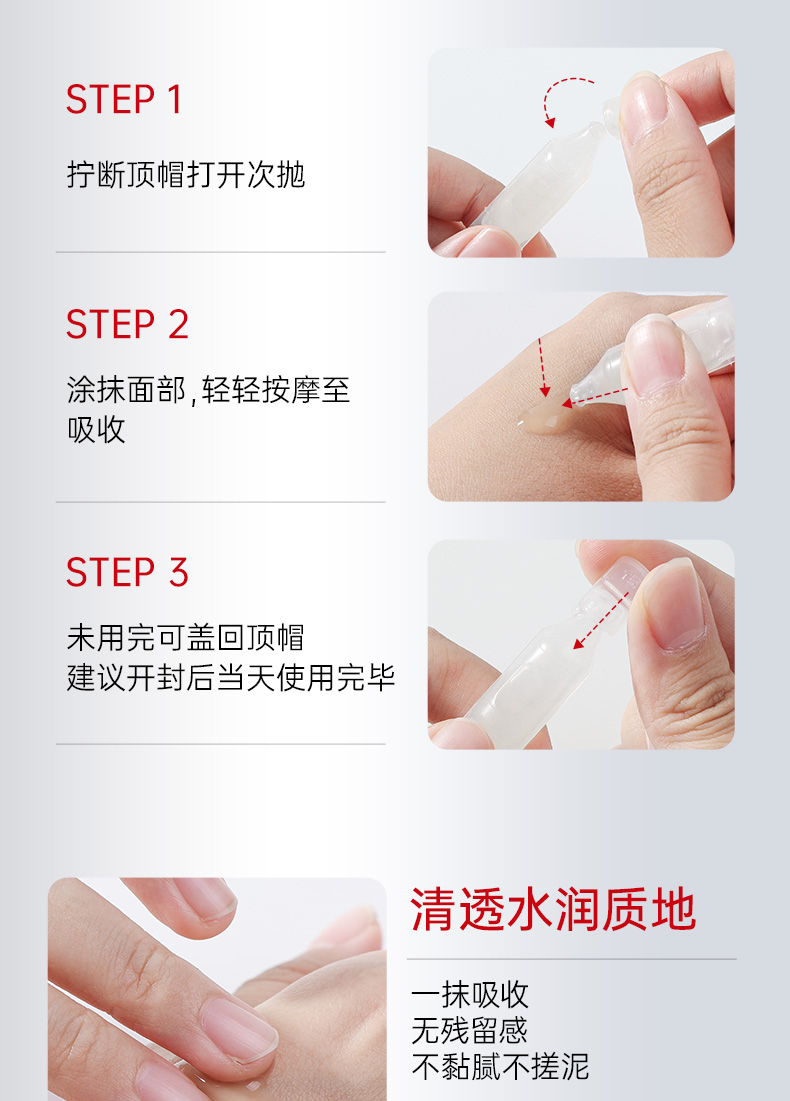 STEP 1

拧断顶帽打开次抛

STEP 2

涂抹面部,轻轻按摩至吸收

STEP 3

未用完可盖回顶帽
建议开封后当天使用完毕

清透水润质地

一抹吸收
无残留感
不黏腻不搓泥