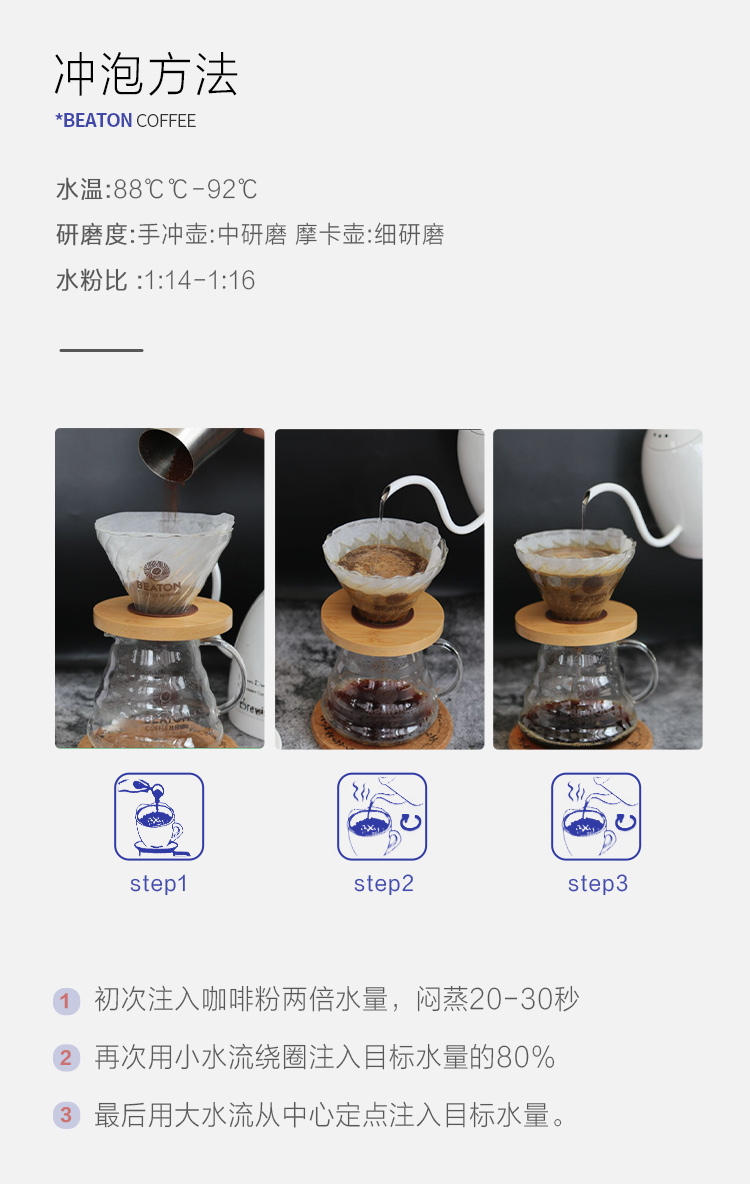 冲泡方法
*BEATON COFFEE

水温:88℃℃-92℃
研磨度:手冲壶:中研磨 摩卡壶:细研磨
水粉比 :1:14-1:16

BEATON

step1

step2

step3

1 初次注入咖啡粉两倍水量，闷蒸20-30秒

2 再次用小水流绕圈注入目标水量的80%

3 最后用大水流从中心定点注入目标水量。