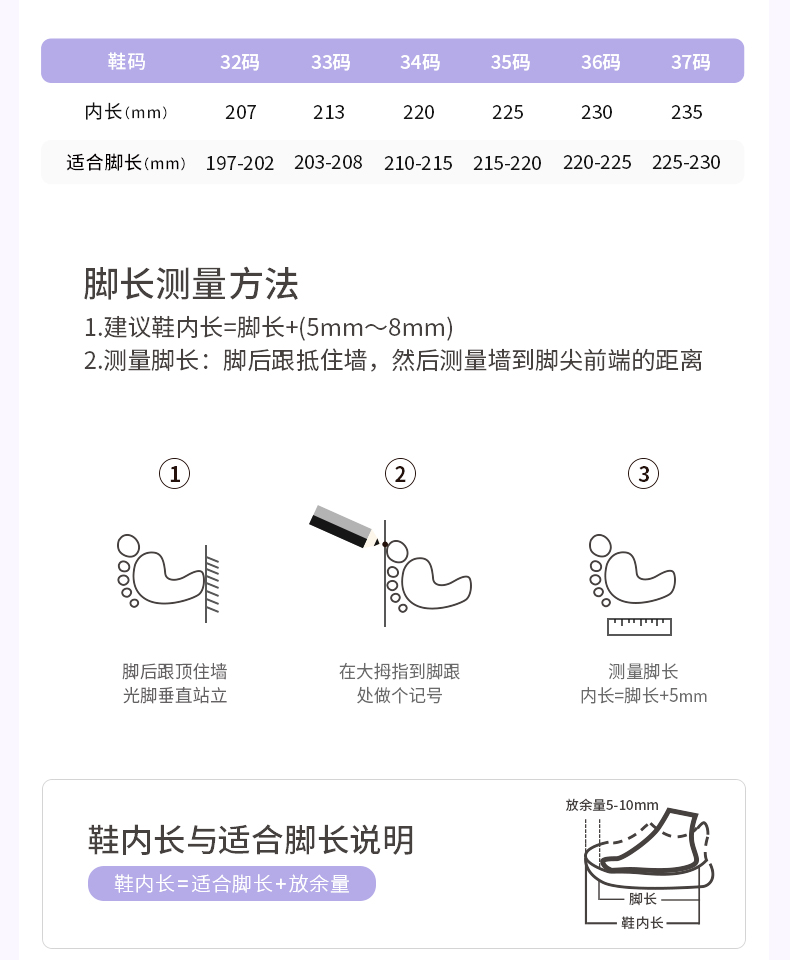 | 鞋码 | 32码 | 33码 | 34码 | 35码 | 36码 | 37码 |
|---|---|---|---|---|---|---|
| 内长(mm) | 207 | 213 | 220 | 225 | 230 | 235 |
| 适合脚长(mm) | 197-202 | 203-208 | 210-215 | 215-220 | 220-225 | 225-230 |

脚长测量方法

1.建议鞋内长=脚长+(5mm～8mm)
2.测量脚长：脚后跟抵住墙，然后测量墙到脚尖前端的距离

①
脚后跟顶住墙
光脚垂直站立

②
在大拇指到脚跟
处做个记号

③
测量脚长
内长=脚长+5mm

鞋内长与适合脚长说明
鞋内长=适合脚长+放余量

放余量5-10mm
脚长
鞋内长