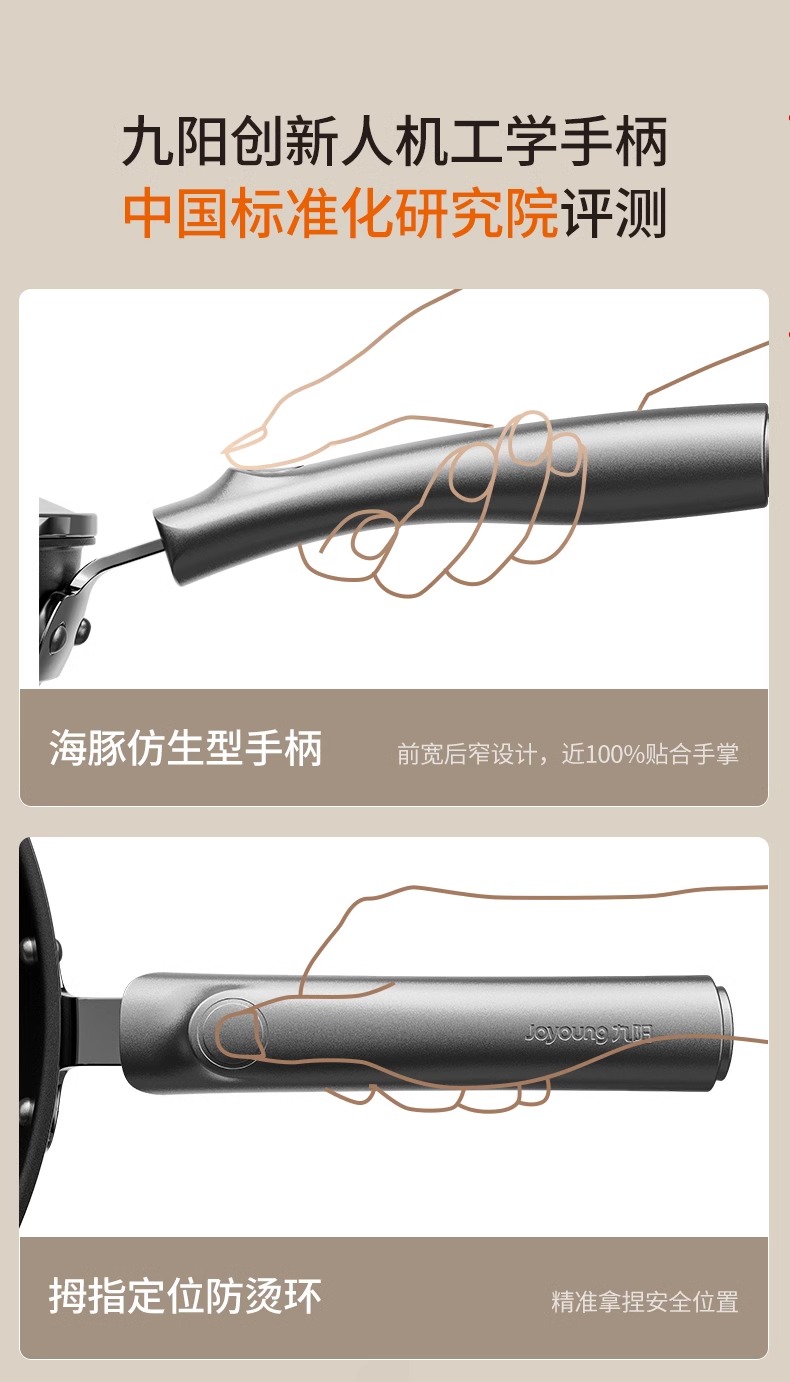 九阳创新人机工学手柄
中国标准化研究院评测

海豚仿生型手柄
前宽后窄设计，近100%贴合手掌

Joyoung九阳

拇指定位防烫环
精准拿捏安全位置