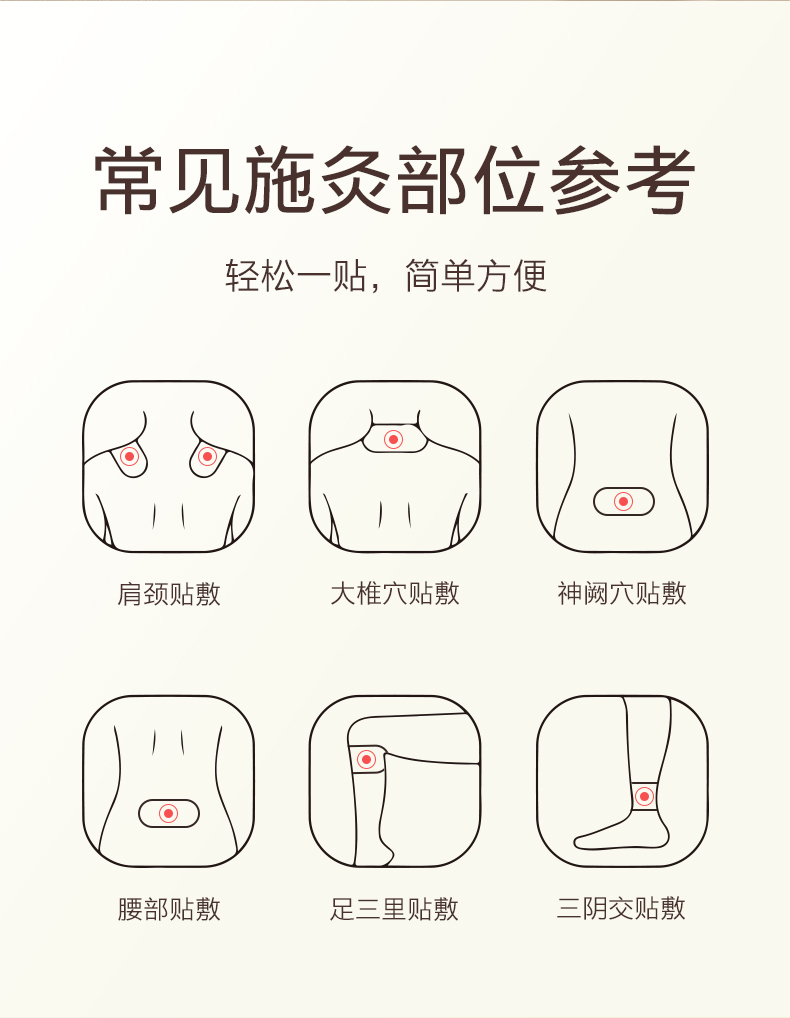 常见施灸部位参考

轻松一贴，简单方便

肩颈贴敷

大椎穴贴敷

神阙穴贴敷

腰部贴敷

足三里贴敷

三阴交贴敷