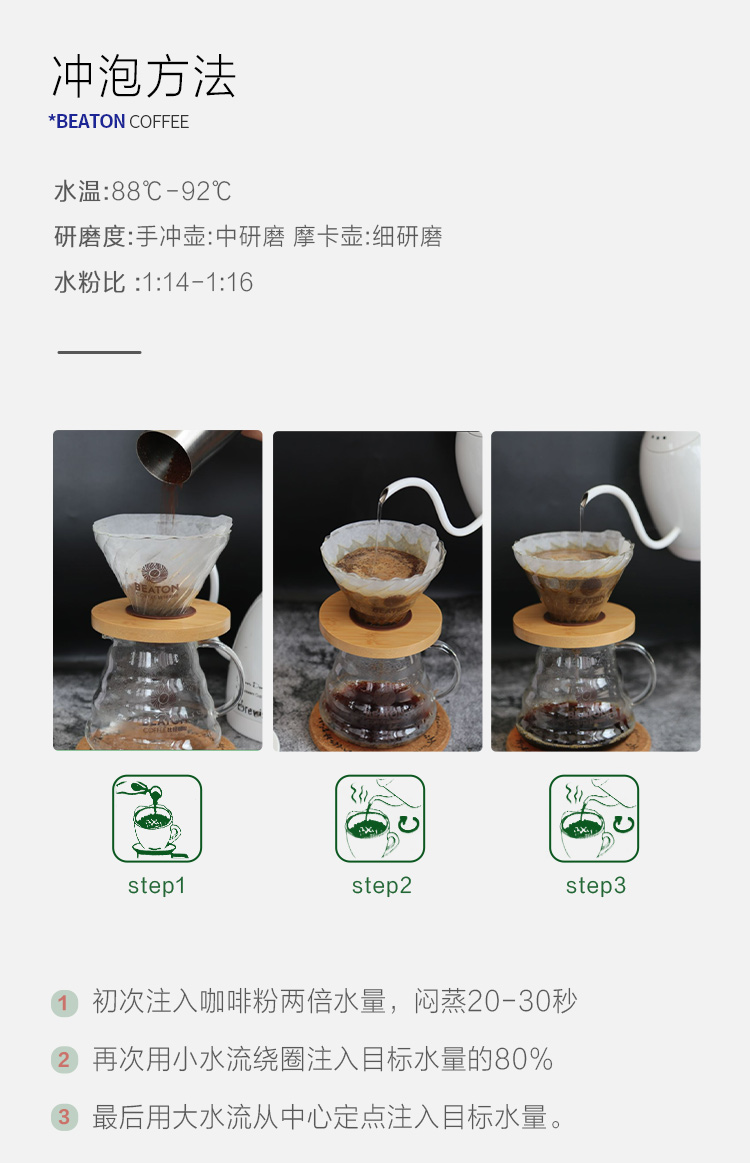 冲泡方法
*BEATON COFFEE

水温:88℃-92℃
研磨度:手冲壶:中研磨 摩卡壶:细研磨
水粉比 :1:14-1:16

BEATON

step1

step2

step3

1 初次注入咖啡粉两倍水量，闷蒸20-30秒
2 再次用小水流绕圈注入目标水量的80%
3 最后用大水流从中心定点注入目标水量。