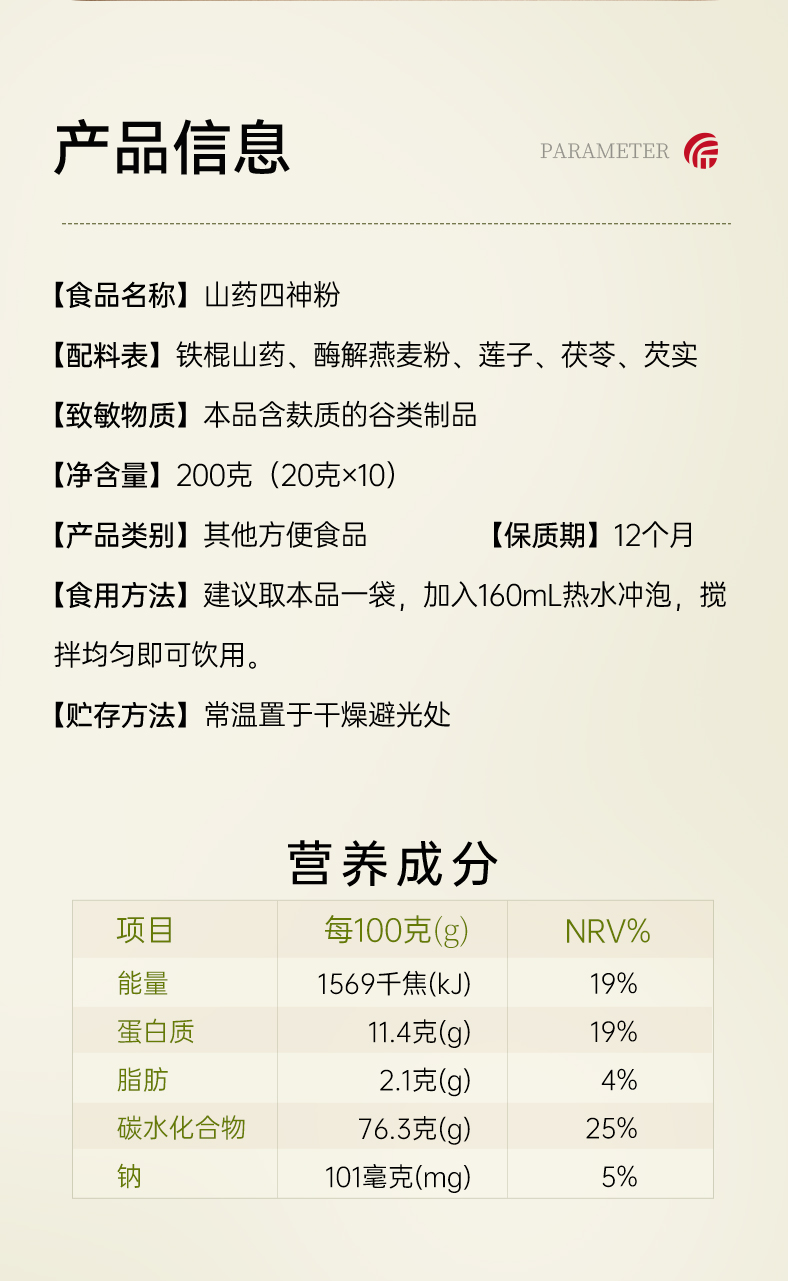 产品信息

PARAMETER

【食品名称】山药四神粉

【配料表】铁棍山药、酶解燕麦粉、莲子、茯苓、芡实

【致敏物质】本品含麸质的谷类制品

【净含量】200克（20克×10）

【产品类别】其他方便食品 【保质期】12个月

【食用方法】建议取本品一袋，加入160mL热水冲泡，搅拌均匀即可饮用。

【贮存方法】常温置于干燥避光处

营养成分

| 项目 | 每100克(g) | NRV% |
|---|---|---|
| 能量 | 1569千焦(kJ) | 19% |
| 蛋白质 | 11.4克(g) | 19% |
| 脂肪 | 2.1克(g) | 4% |
| 碳水化合物 | 76.3克(g) | 25% |
| 钠 | 101毫克(mg) | 5% |