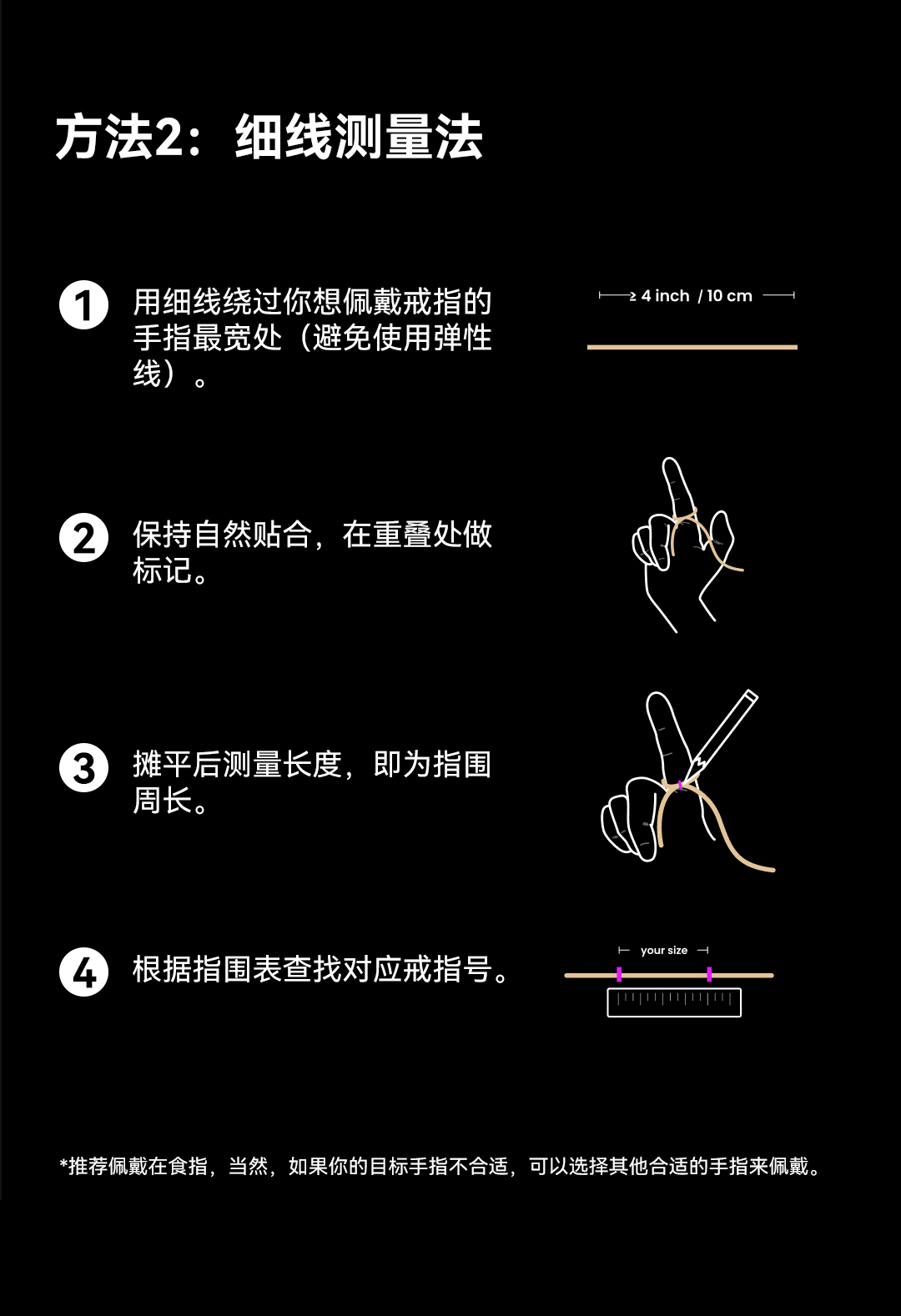 方法2：细线测量法

1 用细线绕过你想佩戴戒指的手指最宽处（避免使用弹性线）。

≥ 4 inch / 10 cm

2 保持自然贴合，在重叠处做标记。

3 摊平后测量长度，即为指围周长。

4 根据指围表查找对应戒指号。

your size

*推荐佩戴在食指，当然，如果你的目标手指不合适，可以选择其他合适的手指来佩戴。