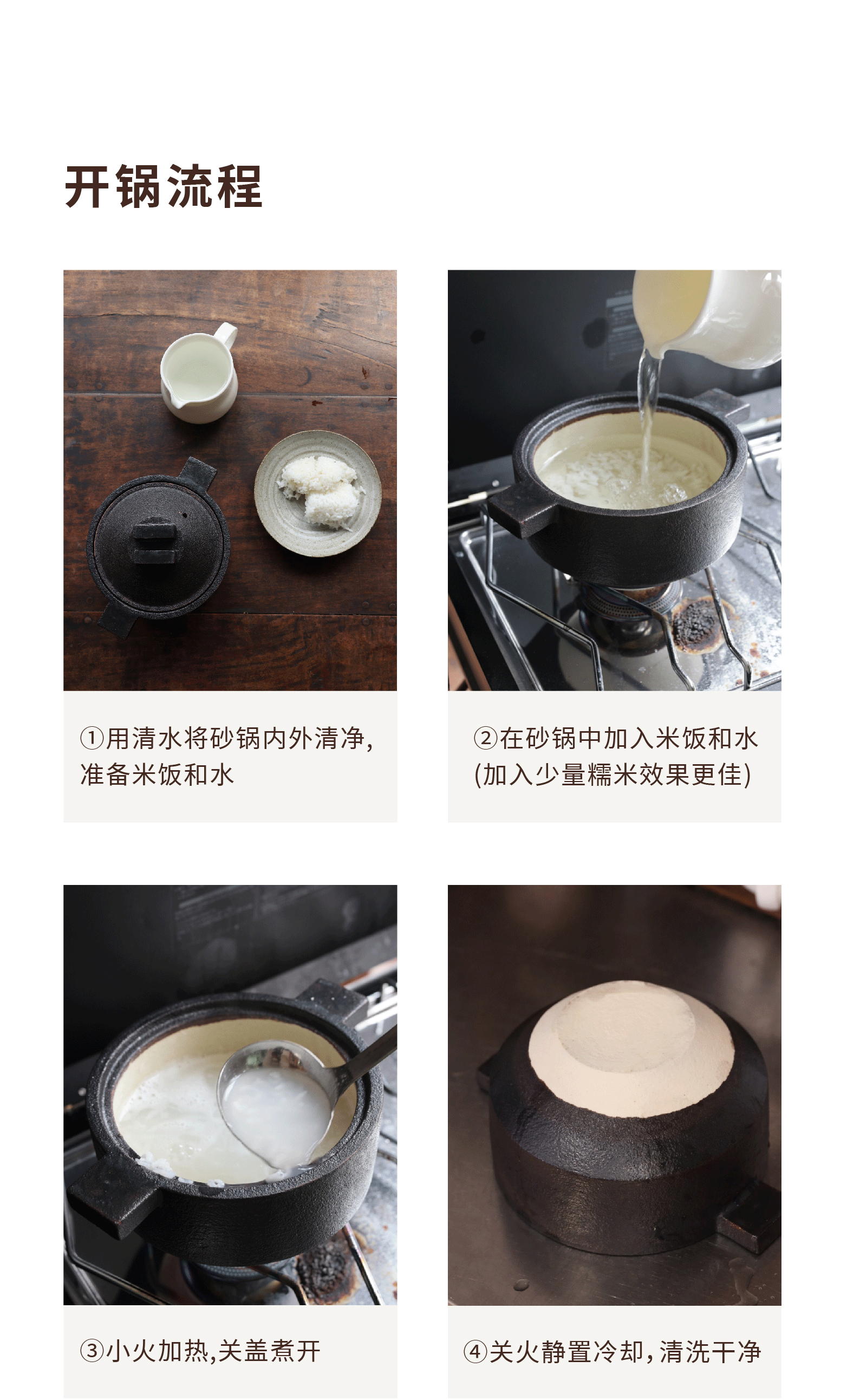 开锅流程

①用清水将砂锅内外清净，准备米饭和水

②在砂锅中加入米饭和水(加入少量糯米效果更佳)

③小火加热，关盖煮开

④关火静置冷却，清洗干净