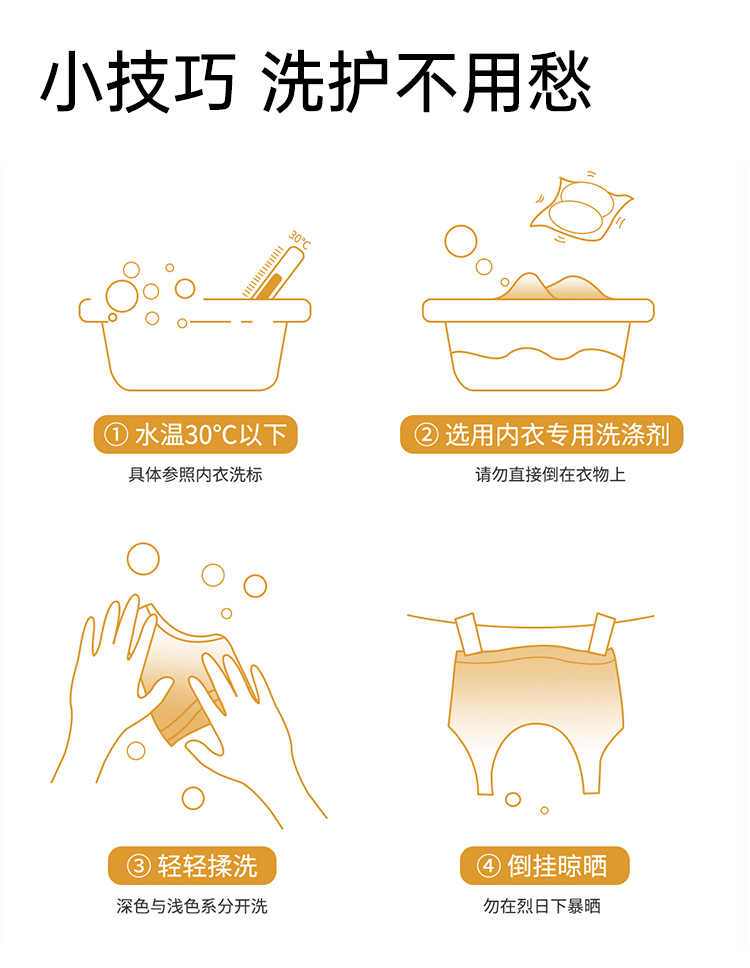 小技巧 洗护不用愁

30°C

① 水温30°C以下

具体参照内衣洗标

② 选用内衣专用洗涤剂

请勿直接倒在衣物上

③ 轻轻揉洗

深色与浅色系分开洗

④ 倒挂晾晒

勿在烈日下暴晒