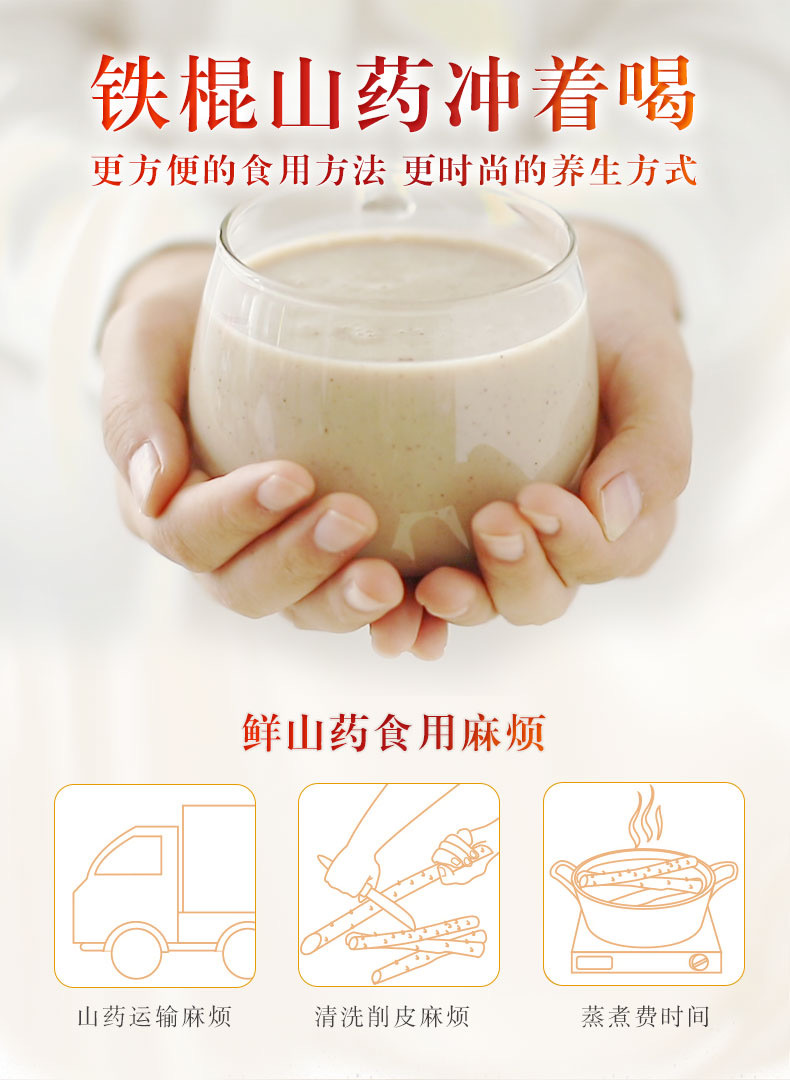 铁棍山药冲着喝

更方便的食用方法 更时尚的养生方式

鲜山药食用麻烦

山药运输麻烦

清洗削皮麻烦

蒸煮费时间