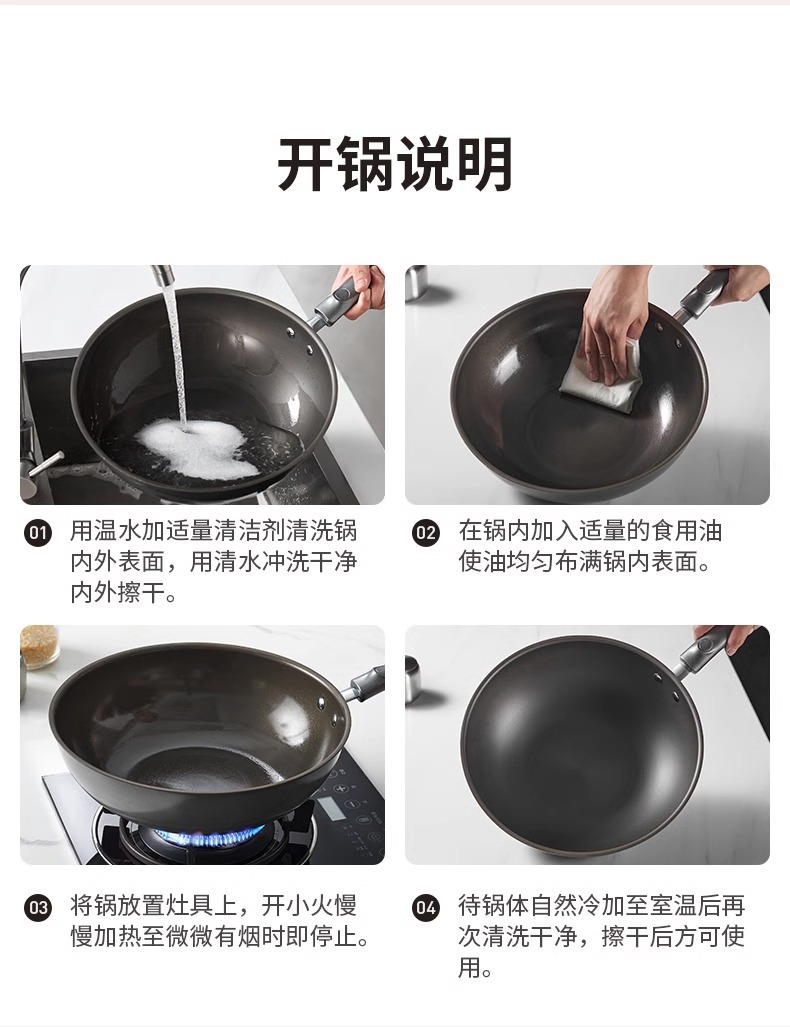 开锅说明

01 用温水加适量清洁剂清洗锅内外表面，用清水冲洗干净内外擦干。

02 在锅内加入适量的食用油使油均匀布满锅内表面。

03 将锅放置灶具上，开小火慢慢加热至微微有烟时即停止。

04 待锅体自然冷加至室温后再次清洗干净，擦干后方可使用。