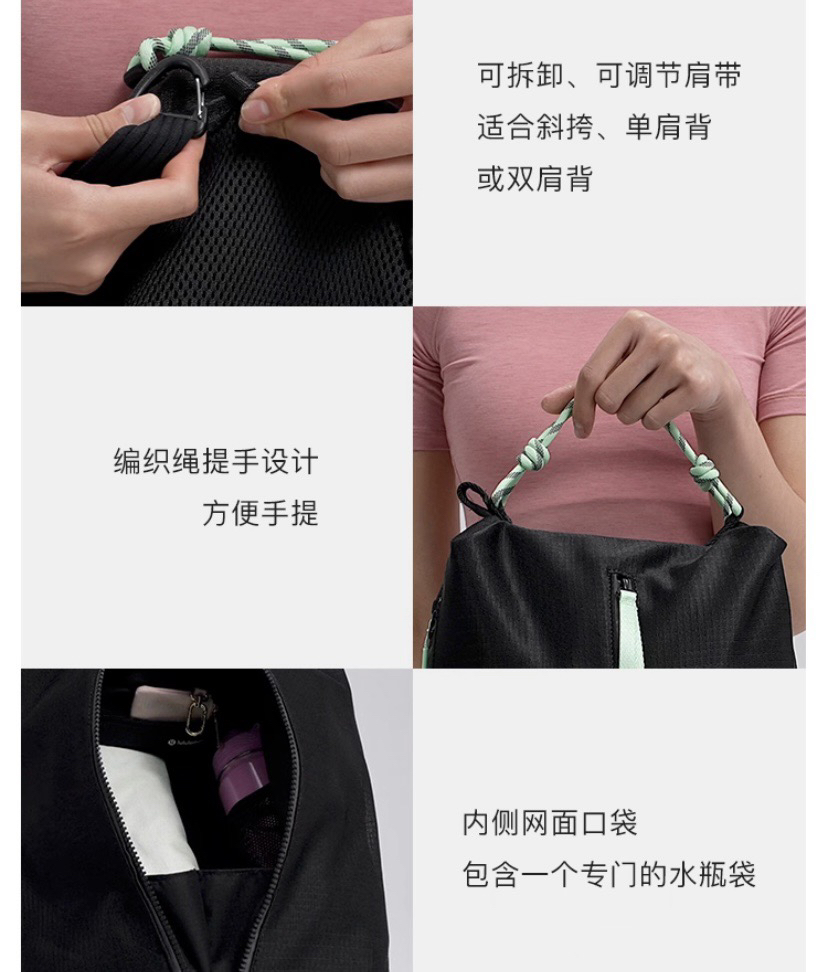 可拆卸、可调节肩带
适合斜挎、单肩背
或双肩背

编织绳提手设计
方便手提

内侧网面口袋
包含一个专门的水瓶袋