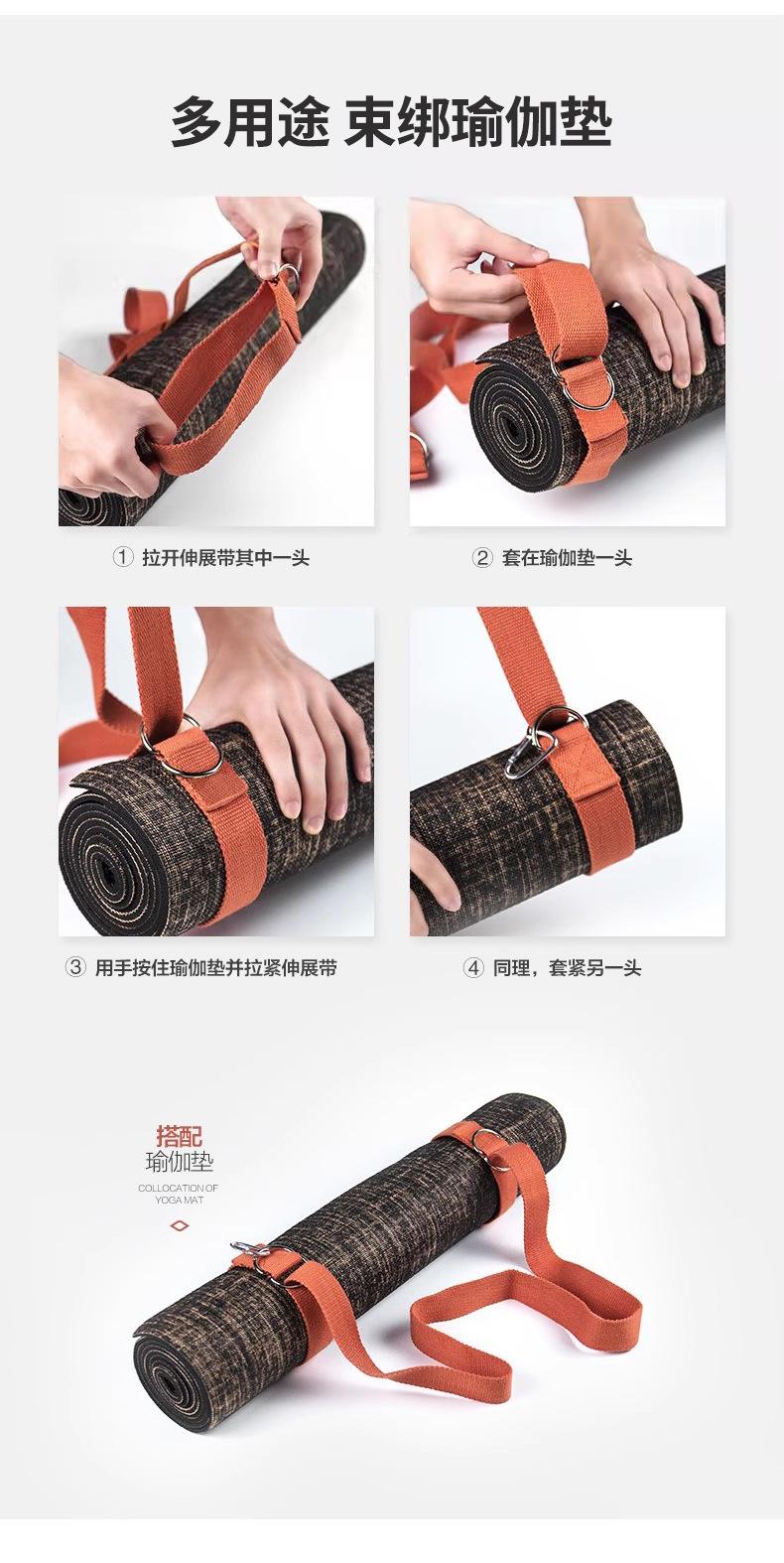 多用途 束绑瑜伽垫

① 拉开伸展带其中一头

② 套在瑜伽垫一头

③ 用手按住瑜伽垫并拉紧伸展带

④ 同理，套紧另一头

搭配
瑜伽垫
COLLOCATION OF
YOGA MAT