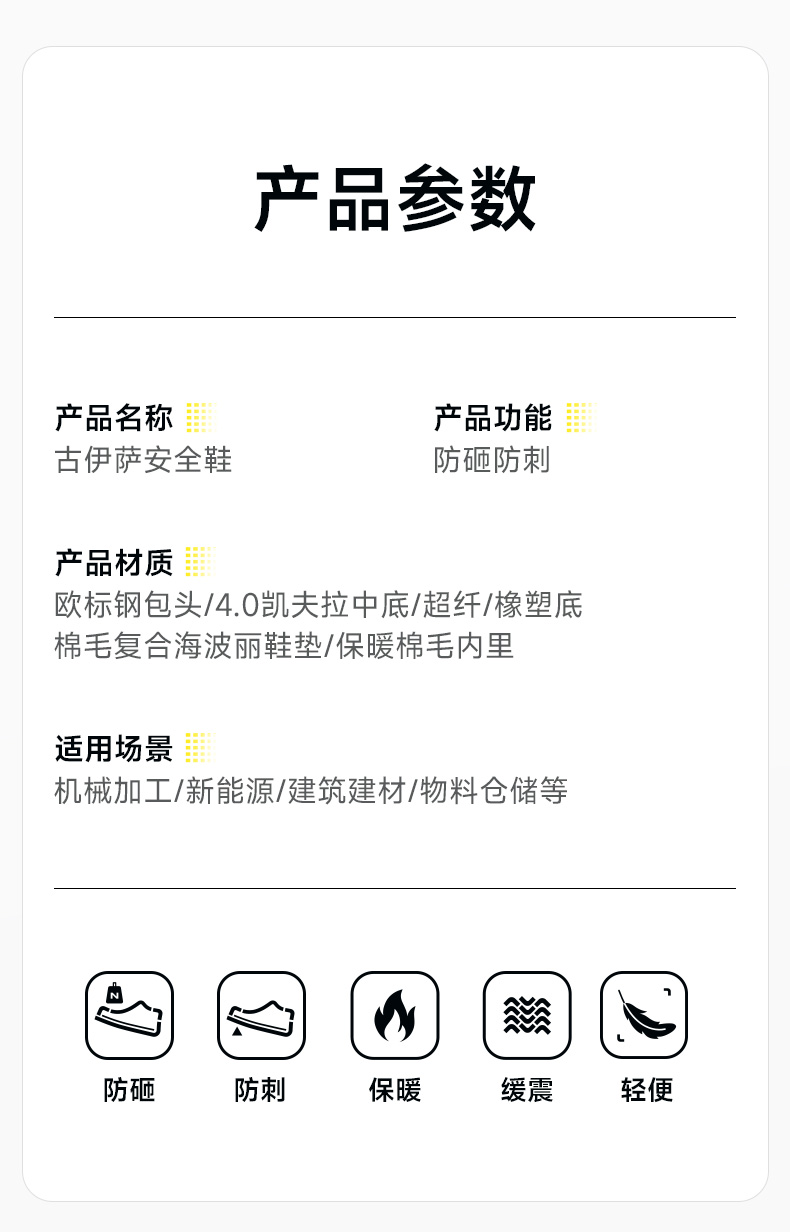 产品参数

产品名称
古伊萨安全鞋

产品功能
防砸防刺

产品材质
欧标钢包头/4.0凯夫拉中底/超纤/橡塑底
棉毛复合海波丽鞋垫/保暖棉毛内里

适用场景
机械加工/新能源/建筑建材/物料仓储等

防砸 防刺 保暖 缓震 轻便