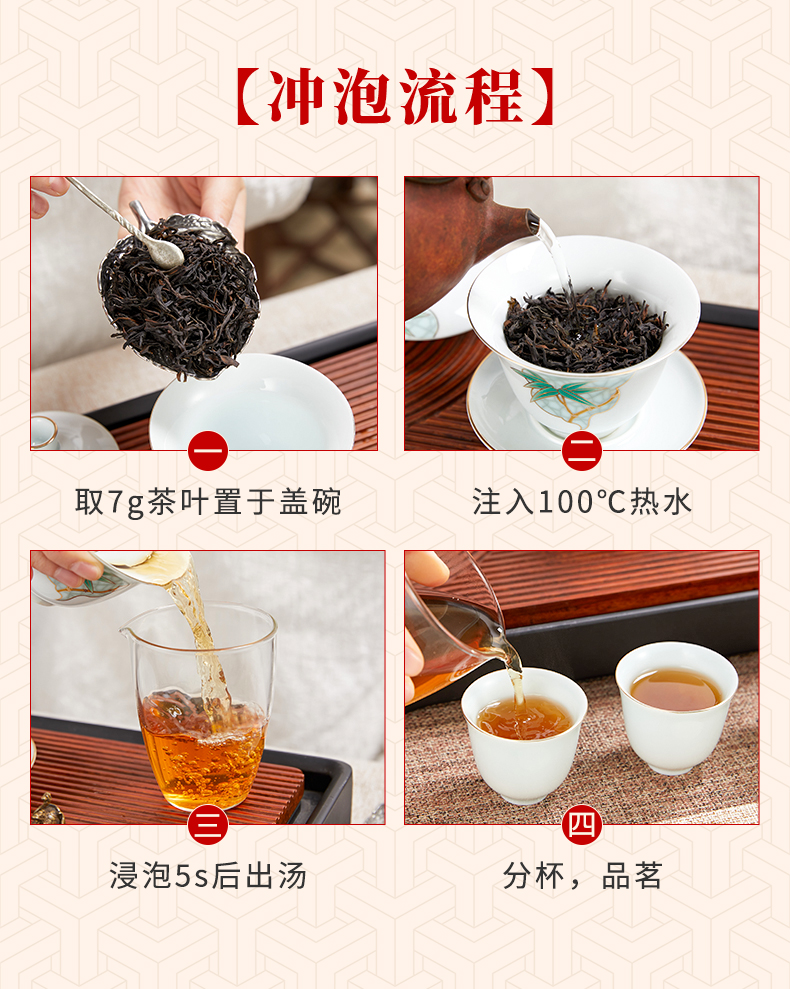 【冲泡流程】

一
取7g茶叶置于盖碗

二
注入100℃热水

三
浸泡5s后出汤

四
分杯，品茗