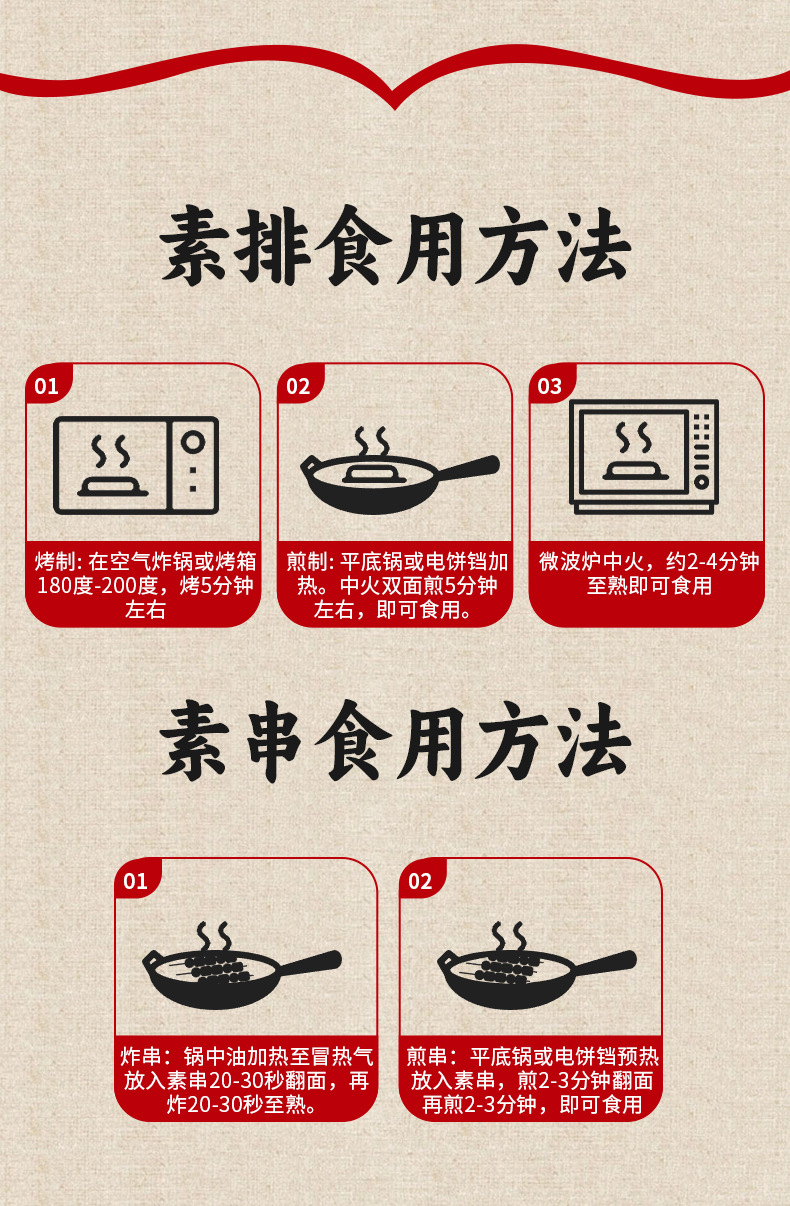 素排食用方法

01
烤制: 在空气炸锅或烤箱180度-200度，烤5分钟左右

02
煎制: 平底锅或电饼铛加热。中火双面煎5分钟左右，即可食用。

03
微波炉中火，约2-4分钟至熟即可食用

素串食用方法

01
炸串：锅中油加热至冒热气放入素串20-30秒翻面，再炸20-30秒至熟。

02
煎串：平底锅或电饼铛预热放入素串，煎2-3分钟翻面再煎2-3分钟，即可食用