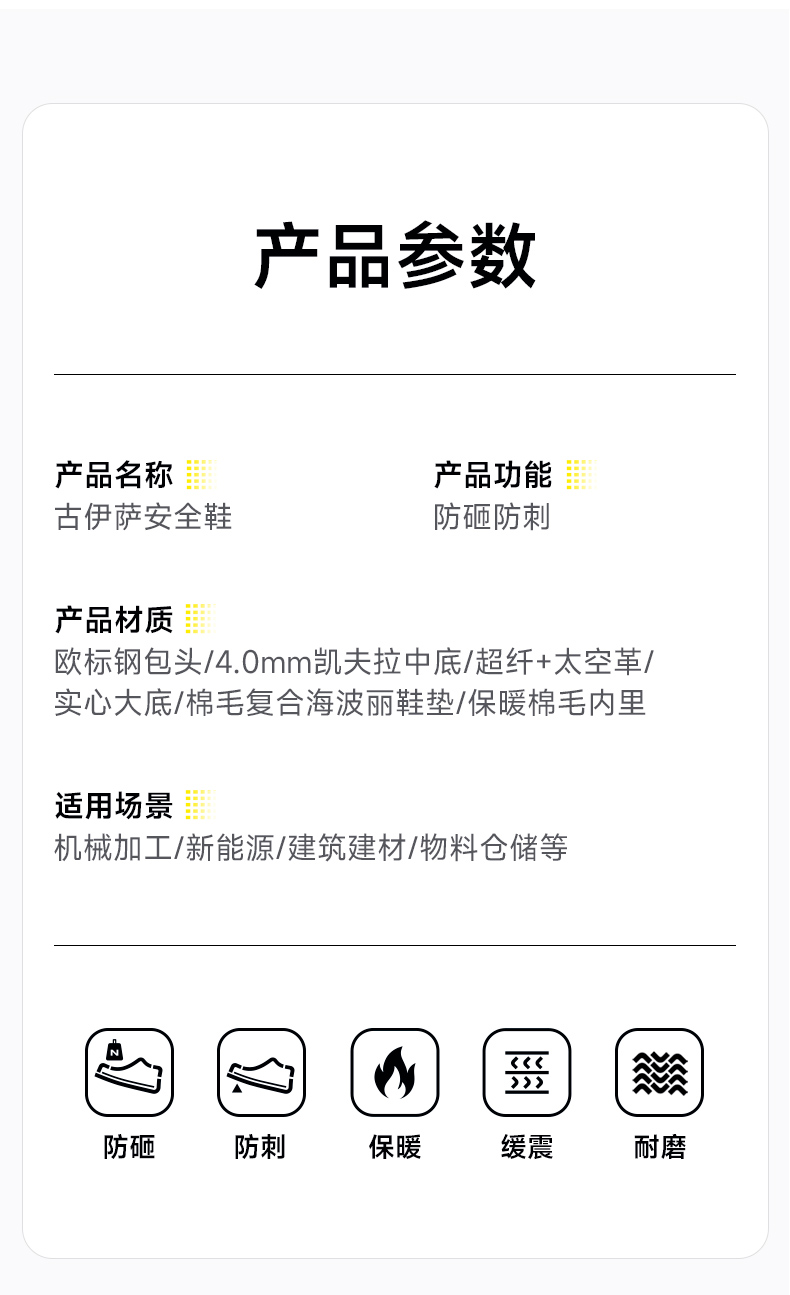 产品参数

产品名称
古伊萨安全鞋

产品功能
防砸防刺

产品材质
欧标钢包头/4.0mm凯夫拉中底/超纤+太空革/实心大底/棉毛复合海波丽鞋垫/保暖棉毛内里

适用场景
机械加工/新能源/建筑建材/物料仓储等

防砸
防刺
保暖
缓震
耐磨