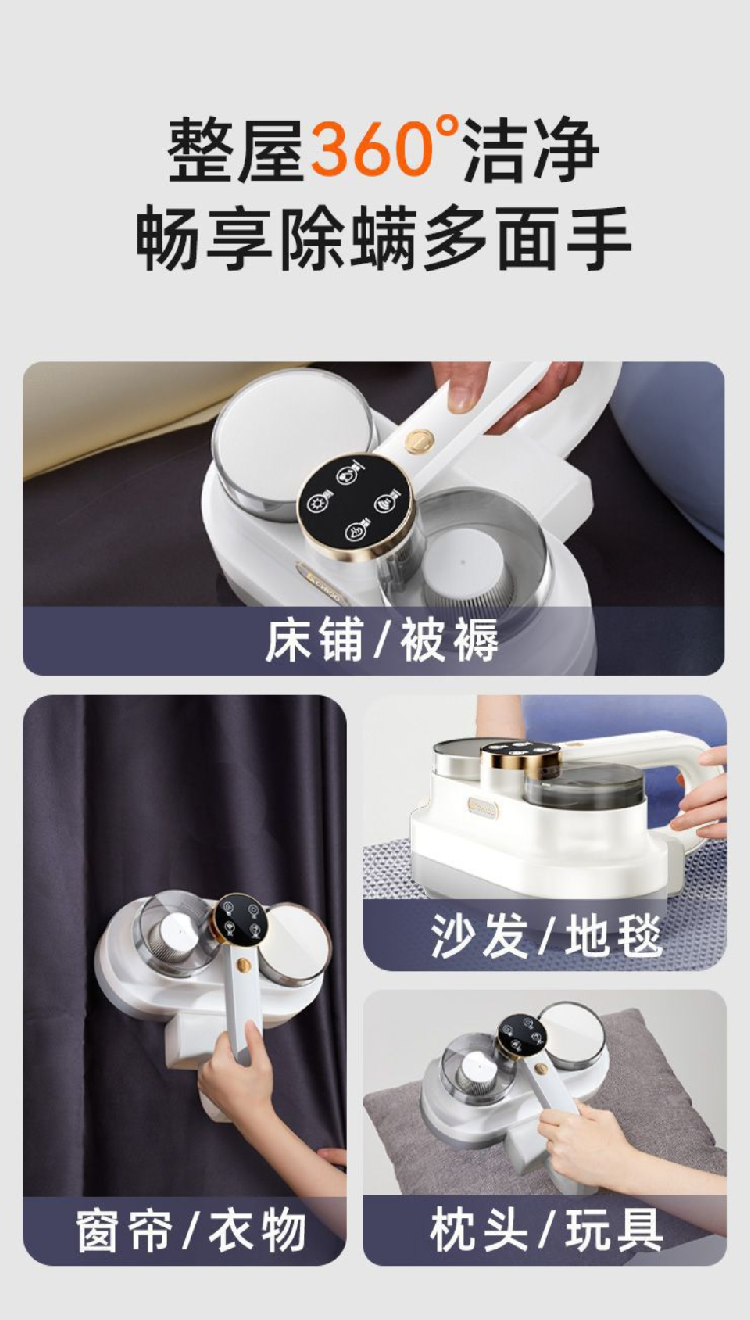 整屋360°洁净
畅享除螨多面手

床铺/被褥

窗帘/衣物

沙发/地毯

枕头/玩具