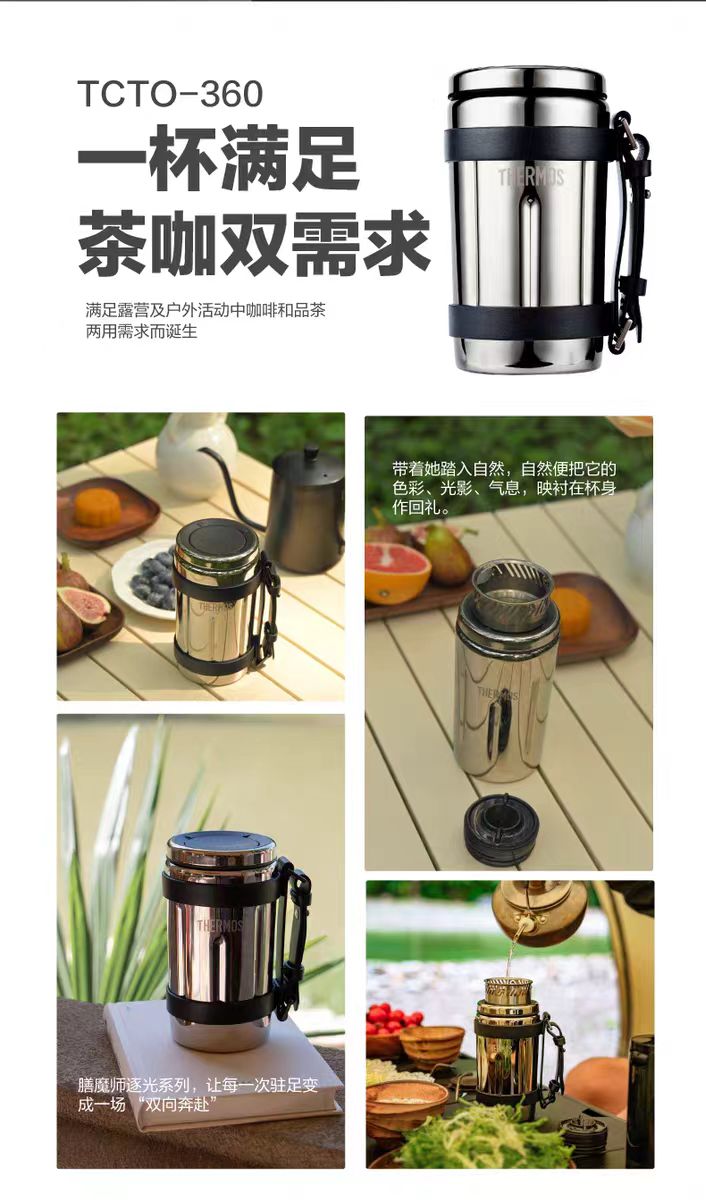 TCTO-360

一杯满足
茶咖双需求

满足露营及户外活动中咖啡和品茶两用需求而诞生

THERMOS

THERMOS

带着她踏入自然，自然便把它的色彩、光影、气息，映衬在杯身作回礼。

THERMOS

THERMOS

膳魔师逐光系列，让每一次驻足变成一场“双向奔赴”