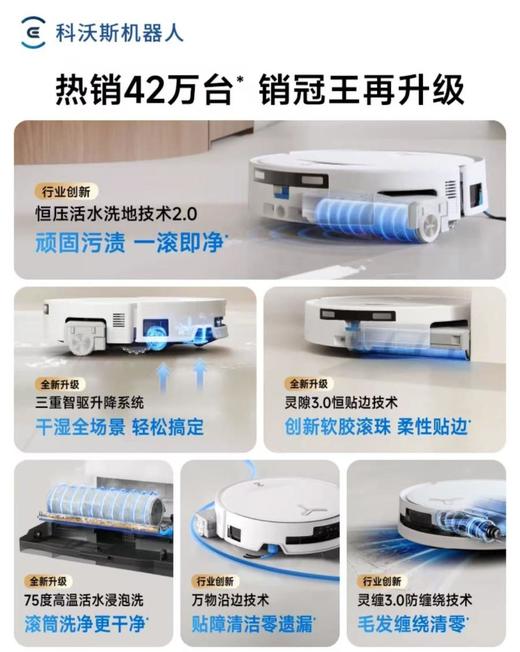 科沃斯机器人

热销42万台* 销冠王再升级

行业创新
恒压活水洗地技术2.0
顽固污渍 一滚即净*

全新升级
三重智驱升降系统
干湿全场景 轻松搞定

全新升级
灵隙3.0恒贴边技术
创新软胶滚珠 柔性贴边*

全新升级
75度高温活水浸泡洗
滚筒洗净更干净*

行业创新
万物沿边技术
贴障清洁零遗漏*

行业创新
灵缠3.0防缠绕技术
毛发缠绕清零*