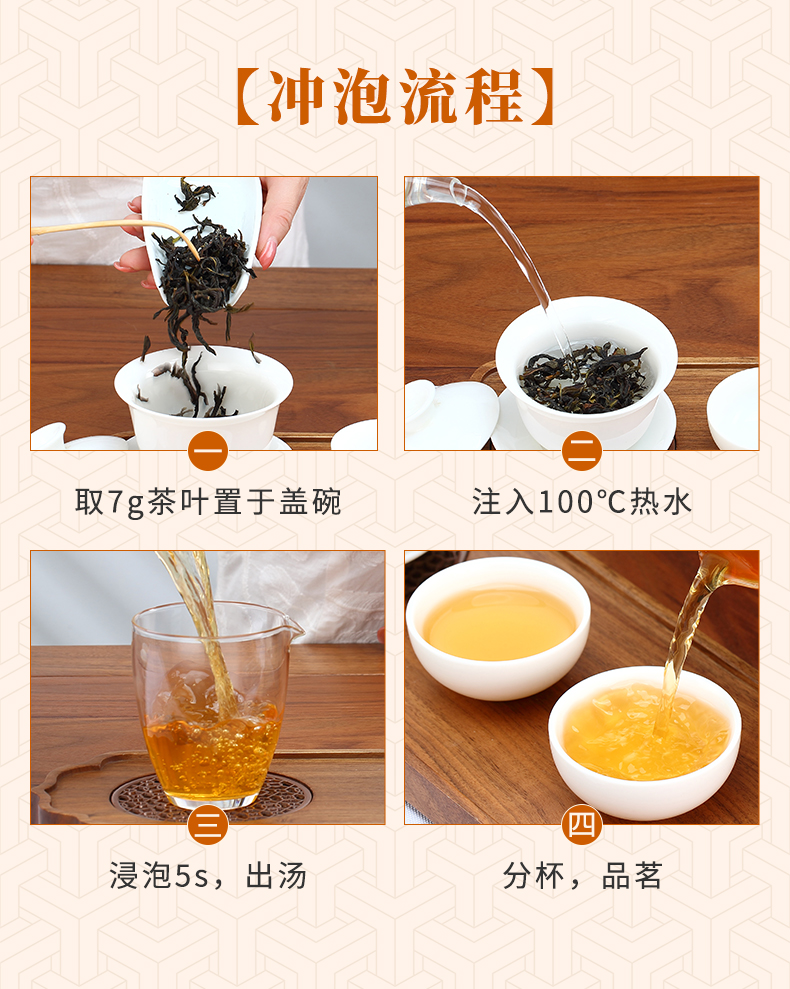 【冲泡流程】

一
取7g茶叶置于盖碗

二
注入100℃热水

三
浸泡5s，出汤

四
分杯，品茗