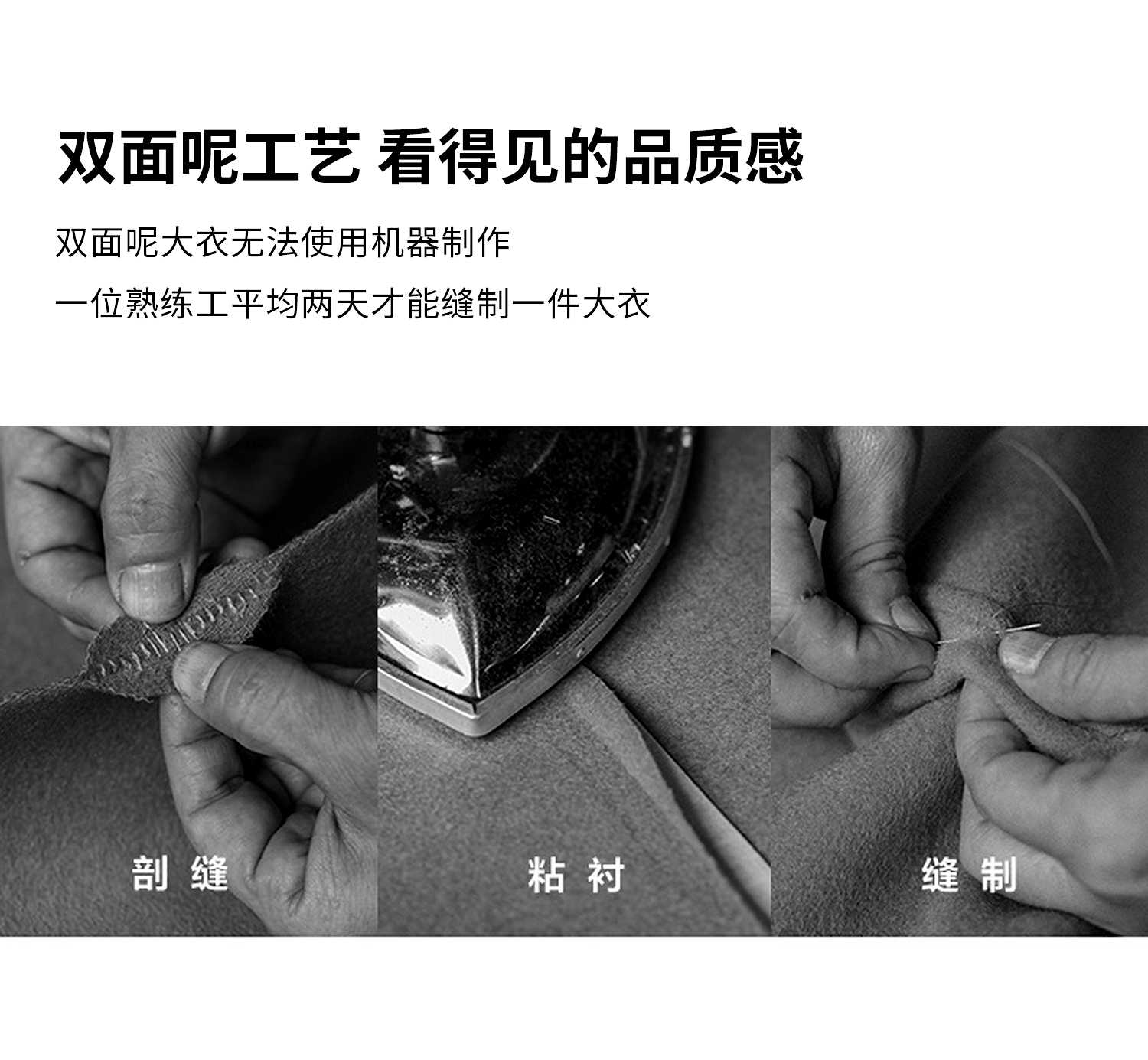 双面呢工艺 看得见的品质感

双面呢大衣无法使用机器制作

一位熟练工平均两天才能缝制一件大衣

剖 缝

粘 衬

缝 制