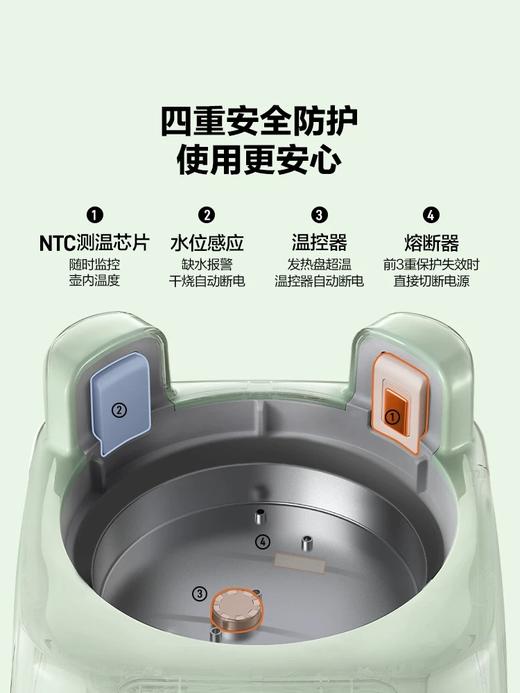 四重安全防护
使用更安心

❶
NTC测温芯片
随时监控
壶内温度

❷
水位感应
缺水报警
干烧自动断电

❸
温控器
发热盘超温
温控器自动断电

❹
熔断器
前3重保护失效时
直接切断电源

②

①

④

③