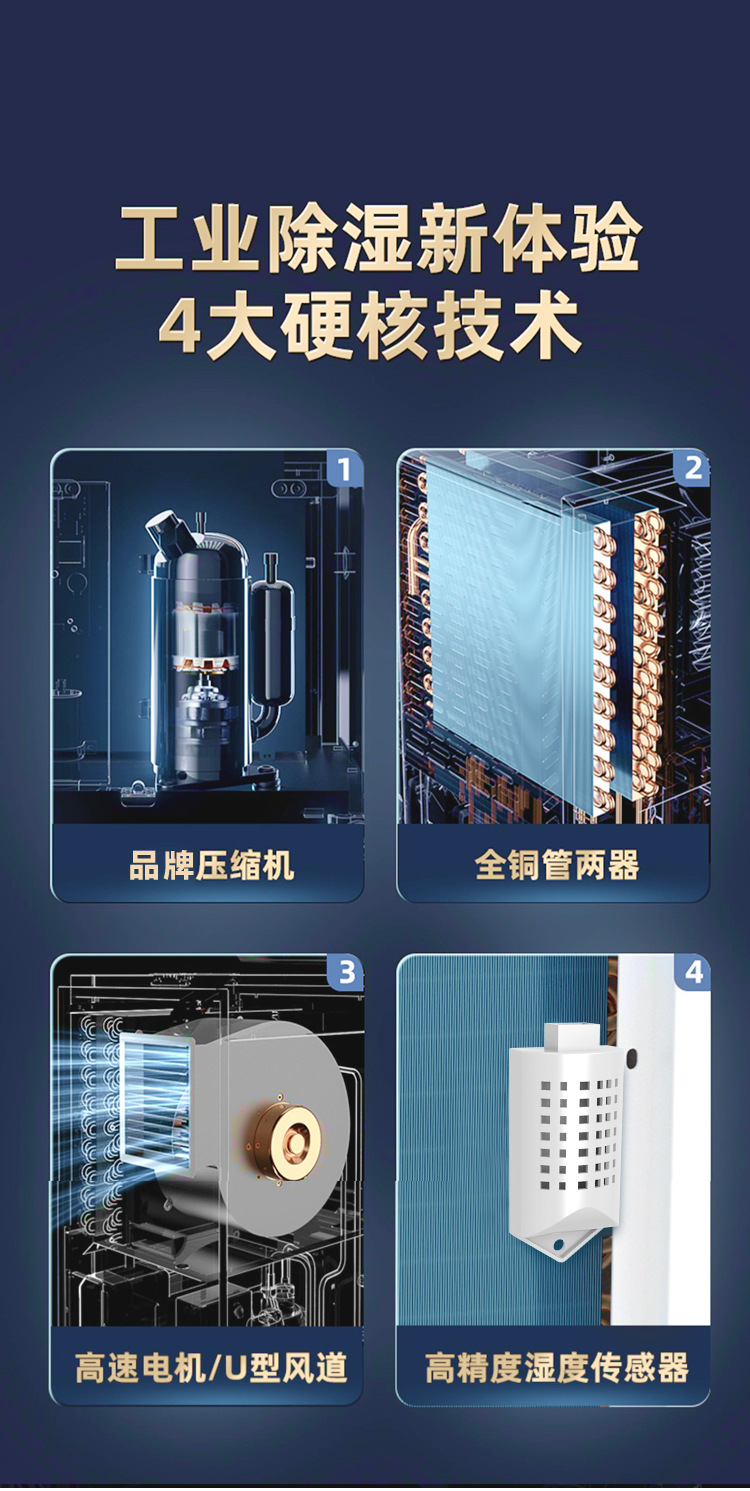 工业除湿新体验
4大硬核技术

1
品牌压缩机

2
全铜管两器

3
高速电机/U型风道

4
高精度湿度传感器