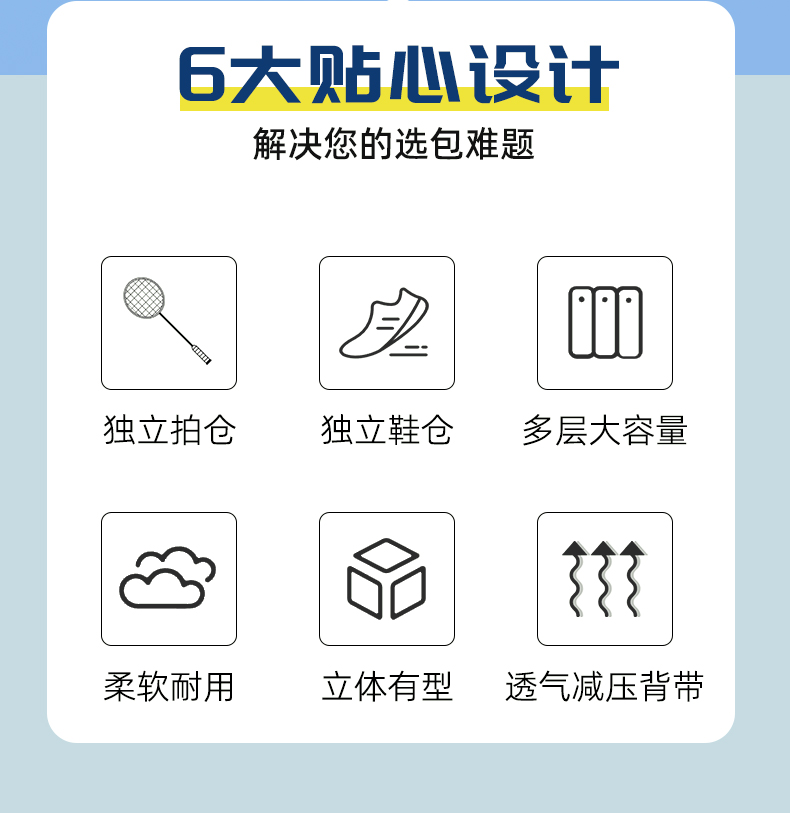 6大贴心设计

解决您的选包难题

独立拍仓

独立鞋仓

多层大容量

柔软耐用

立体有型

透气减压背带