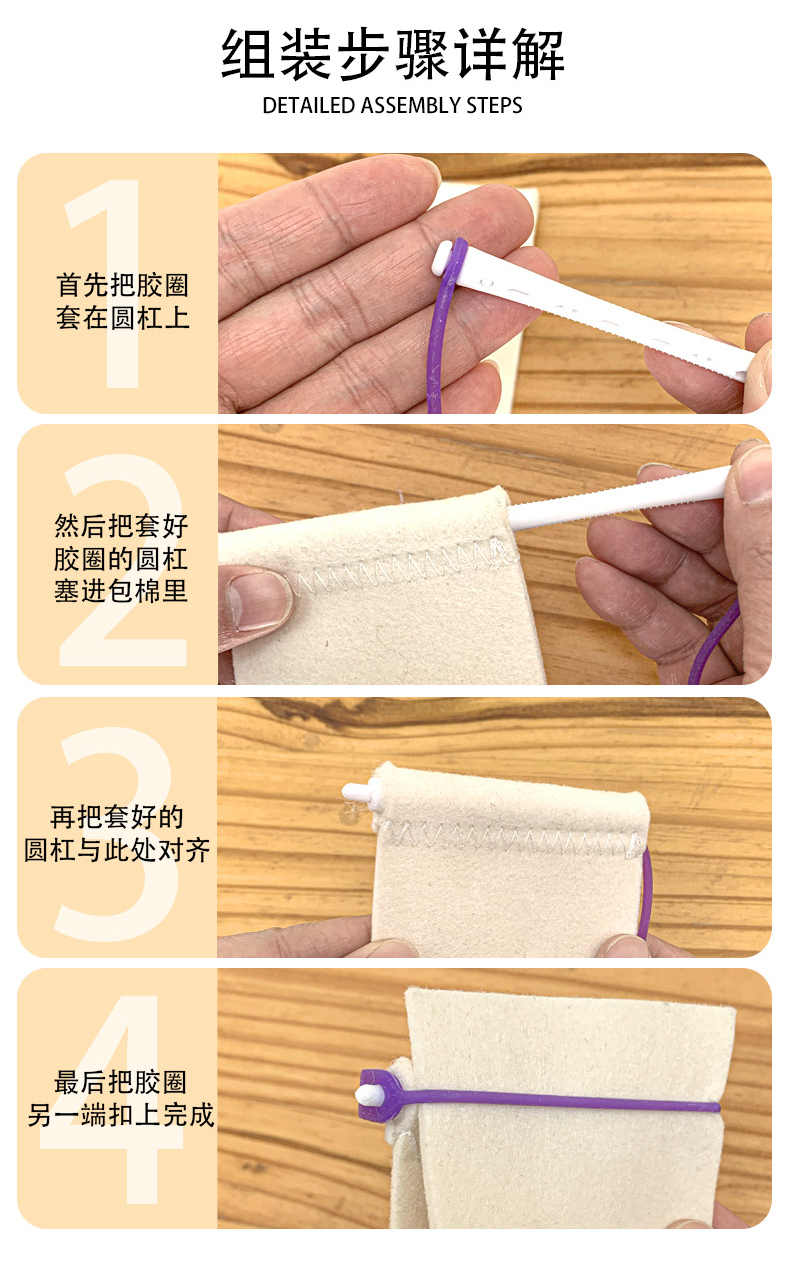 组装步骤详解

DETAILED ASSEMBLY STEPS

1

首先把胶圈套在圆杠上

2

然后把套好胶圈的圆杠塞进包棉里

3

再把套好的圆杠与此处对齐

4

最后把胶圈另一端扣上完成