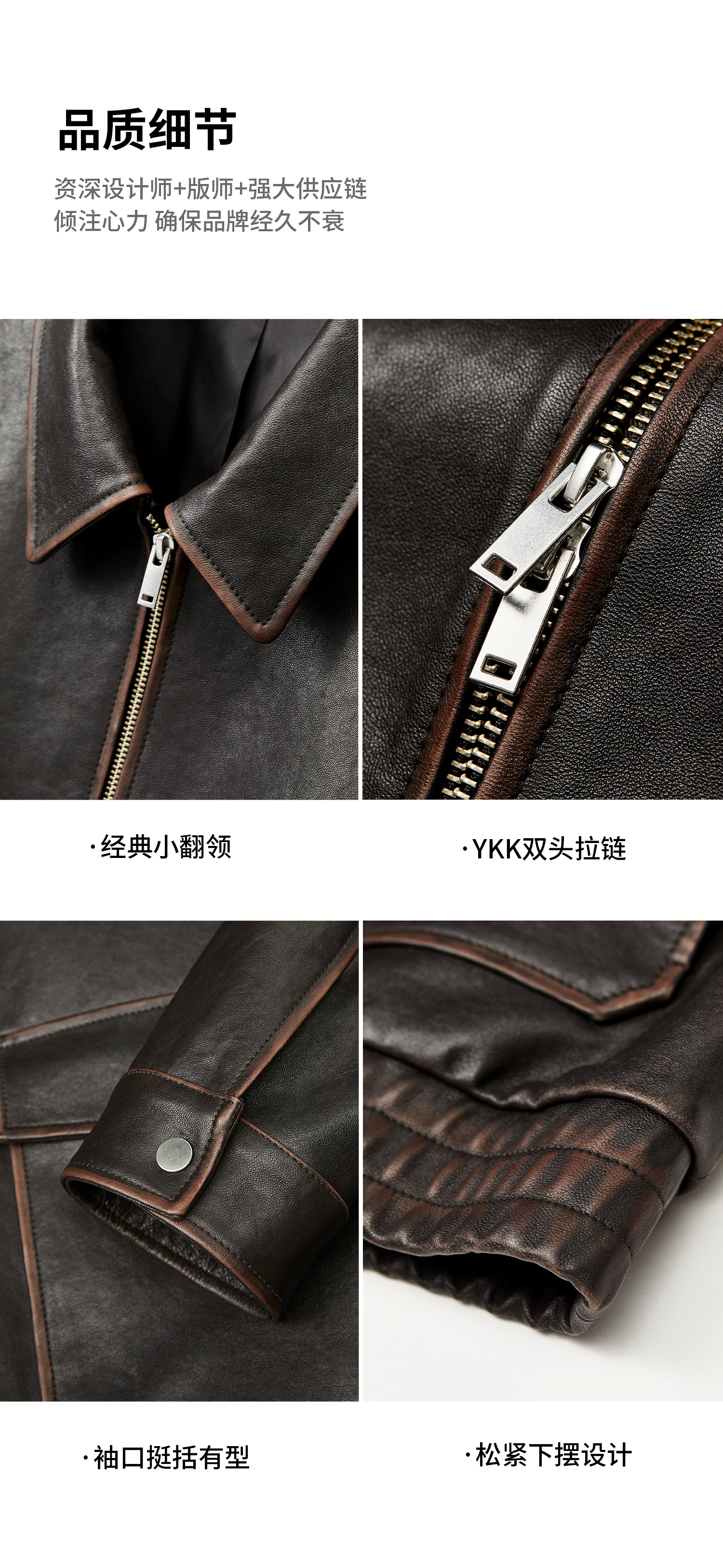 品质细节

资深设计师+版师+强大供应链
倾注心力 确保品牌经久不衰

·经典小翻领

·YKK双头拉链

·袖口挺括有型

·松紧下摆设计