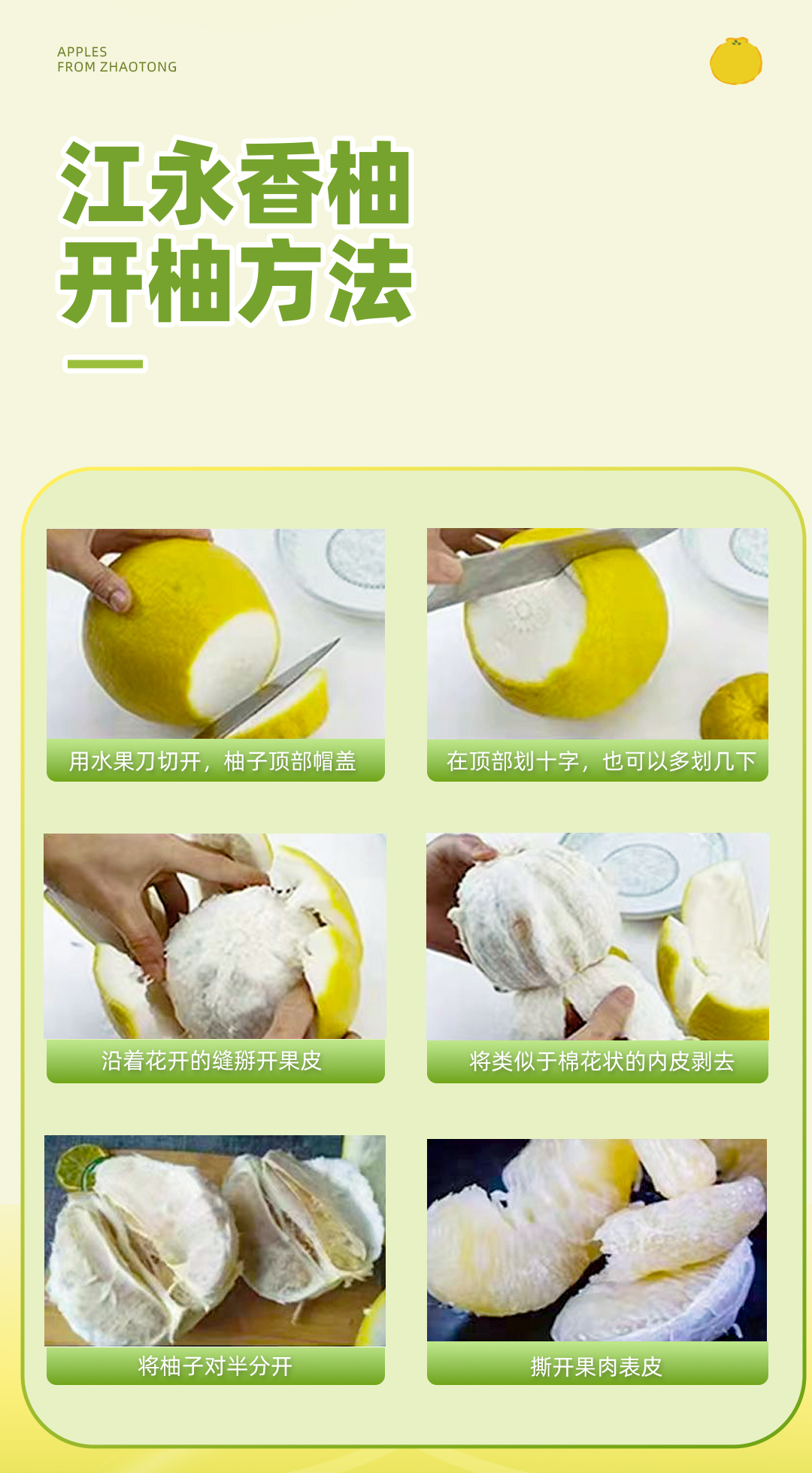 APPLES
FROM ZHAOTONG

江永香柚
开柚方法

用水果刀切开，柚子顶部帽盖

在顶部划十字，也可以多划几下

沿着花开的缝掰开果皮

将类似于棉花状的内皮剥去

将柚子对半分开

撕开果肉表皮