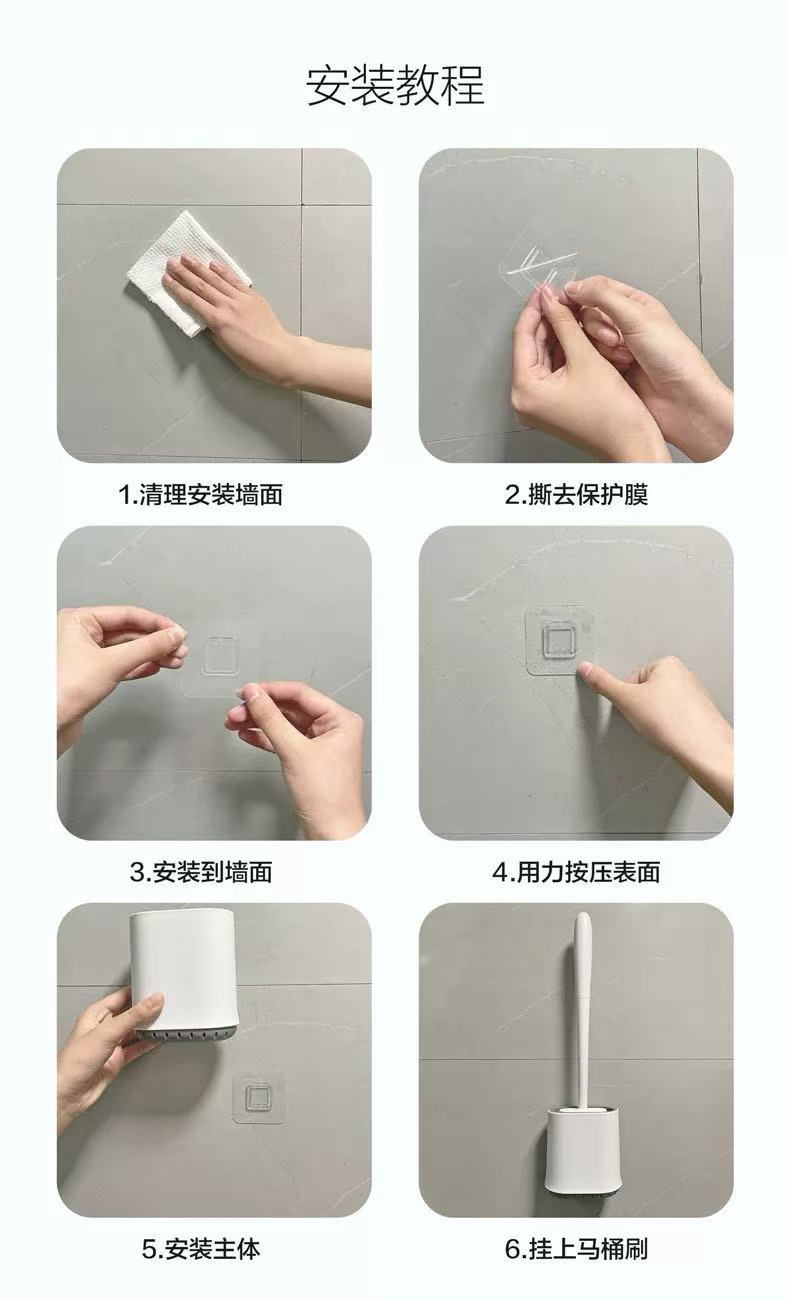 安装教程

1.清理安装墙面

2.撕去保护膜

3.安装到墙面

4.用力按压表面

5.安装主体

6.挂上马桶刷