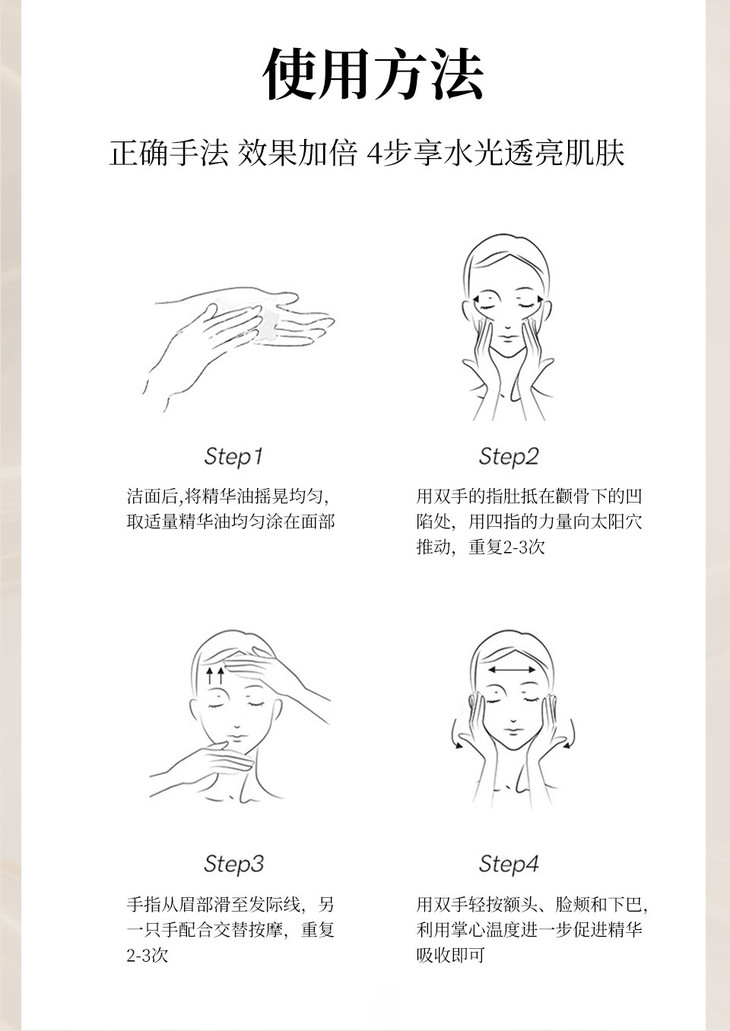 使用方法

正确手法 效果加倍 4步享水光透亮肌肤

Step1

洁面后,将精华油摇晃均匀,取适量精华油均匀涂在面部

Step2

用双手的指肚抵在颧骨下的凹陷处,用四指的力量向太阳穴推动,重复2-3次

Step3

手指从眉部滑至发际线,另一只手配合交替按摩,重复2-3次

Step4

用双手轻按额头、脸颊和下巴,利用掌心温度进一步促进精华吸收即可