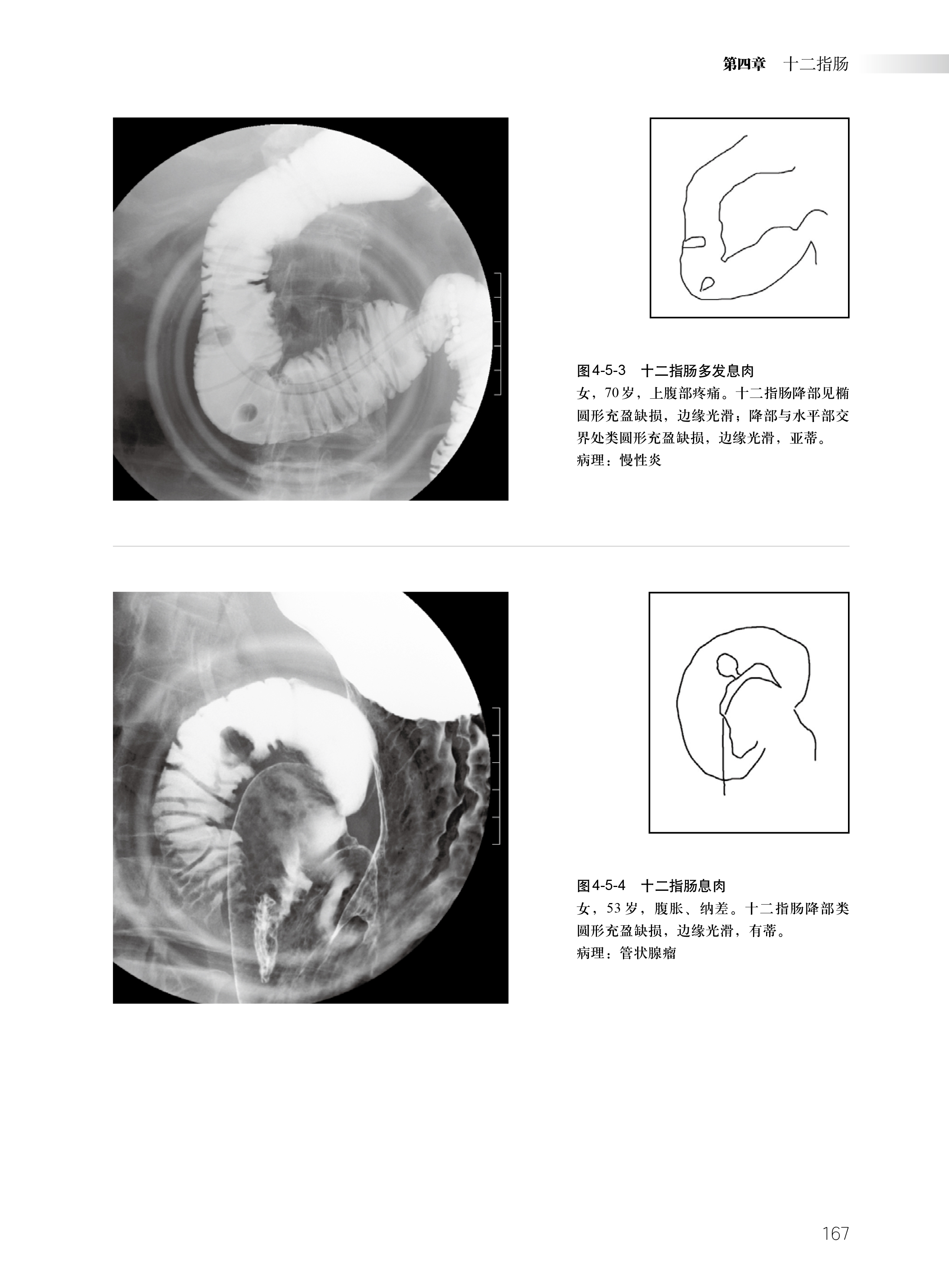 第四章　十二指肠

图4-5-3　十二指肠多发息肉
女，70岁，上腹部疼痛。十二指肠降部见椭圆形充盈缺损，边缘光滑；降部与水平部交界处类圆形充盈缺损，边缘光滑，亚蒂。
病理：慢性炎

图4-5-4　十二指肠息肉
女，53岁，腹胀、纳差。十二指肠降部类圆形充盈缺损，边缘光滑，有蒂。
病理：管状腺瘤

167