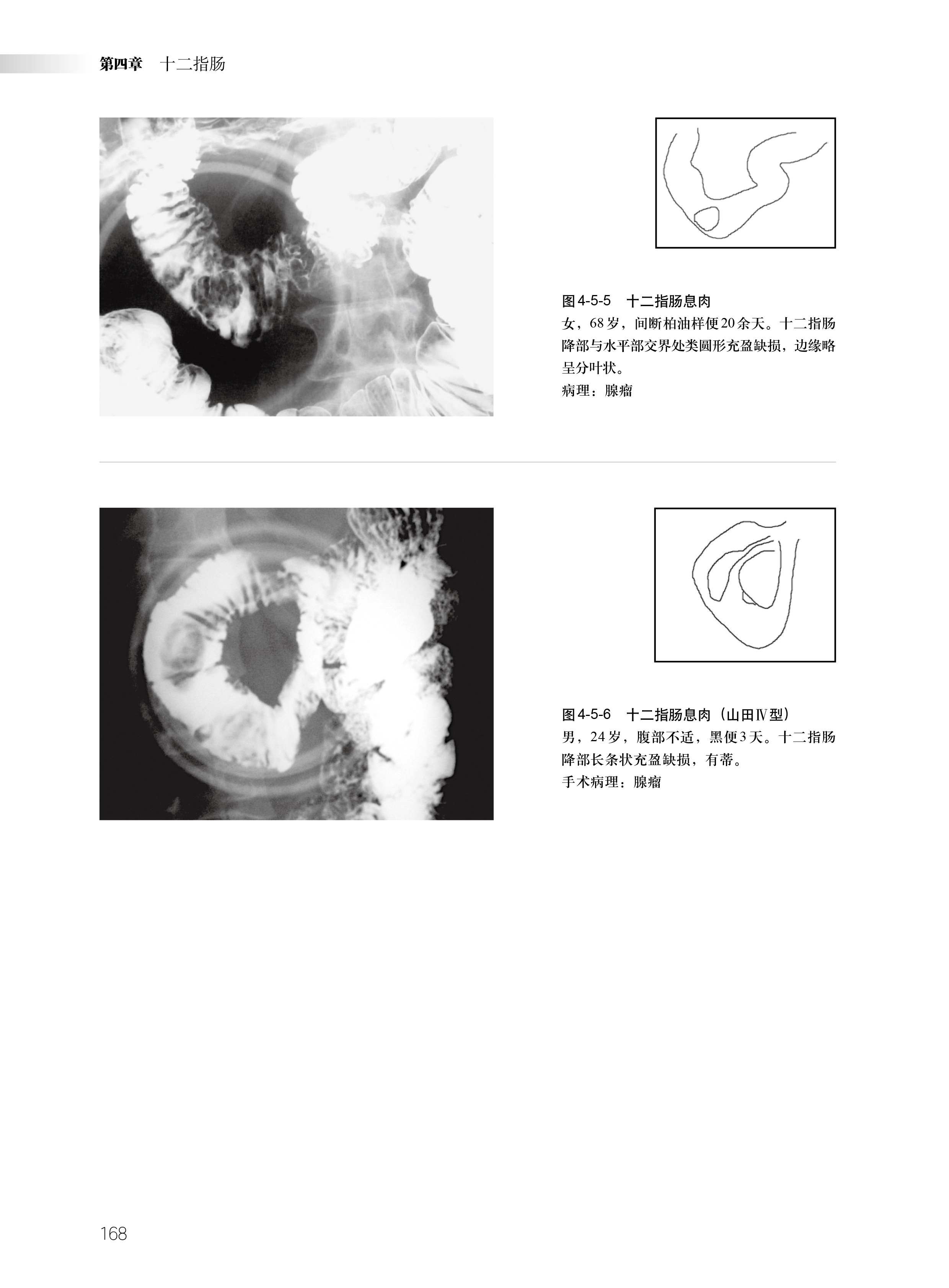 第四章　十二指肠

图4-5-5　十二指肠息肉
女，68岁，间断柏油样便20余天。十二指肠降部与水平部交界处类圆形充盈缺损，边缘略呈分叶状。
病理：腺瘤

图4-5-6　十二指肠息肉（山田Ⅳ型）
男，24岁，腹部不适，黑便3天。十二指肠降部长条状充盈缺损，有蒂。
手术病理：腺瘤

168