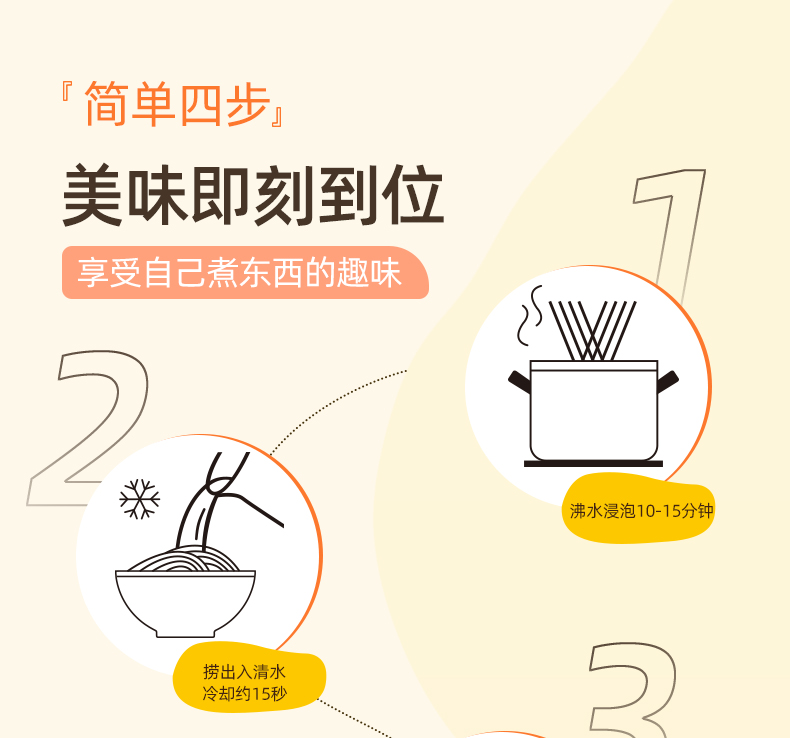 『简单四步』

美味即刻到位

享受自己煮东西的趣味

1

沸水浸泡10-15分钟

2

捞出入清水
冷却约15秒

3