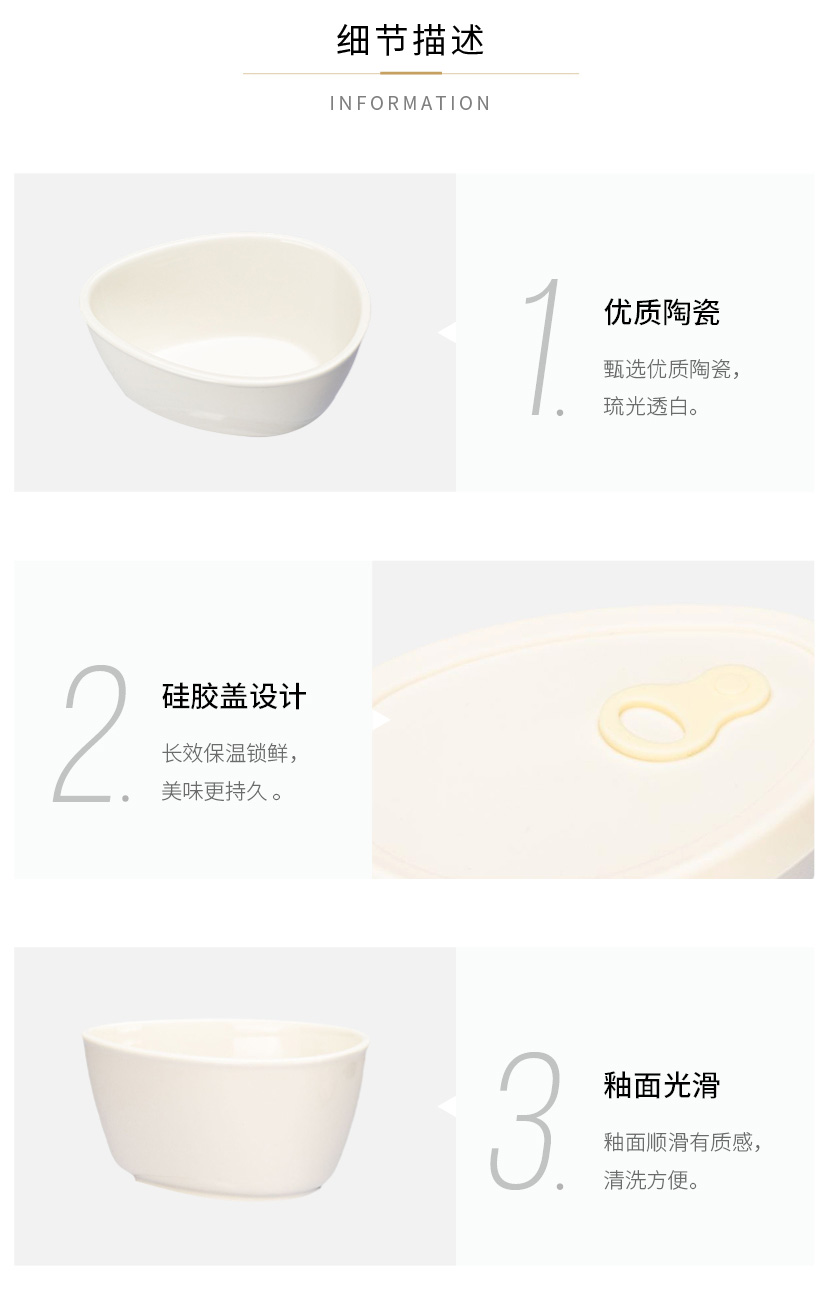 细节描述

INFORMATION

1.

优质陶瓷

甄选优质陶瓷，
琉光透白。

2.

硅胶盖设计

长效保温锁鲜，
美味更持久。

3.

釉面光滑

釉面顺滑有质感，
清洗方便。