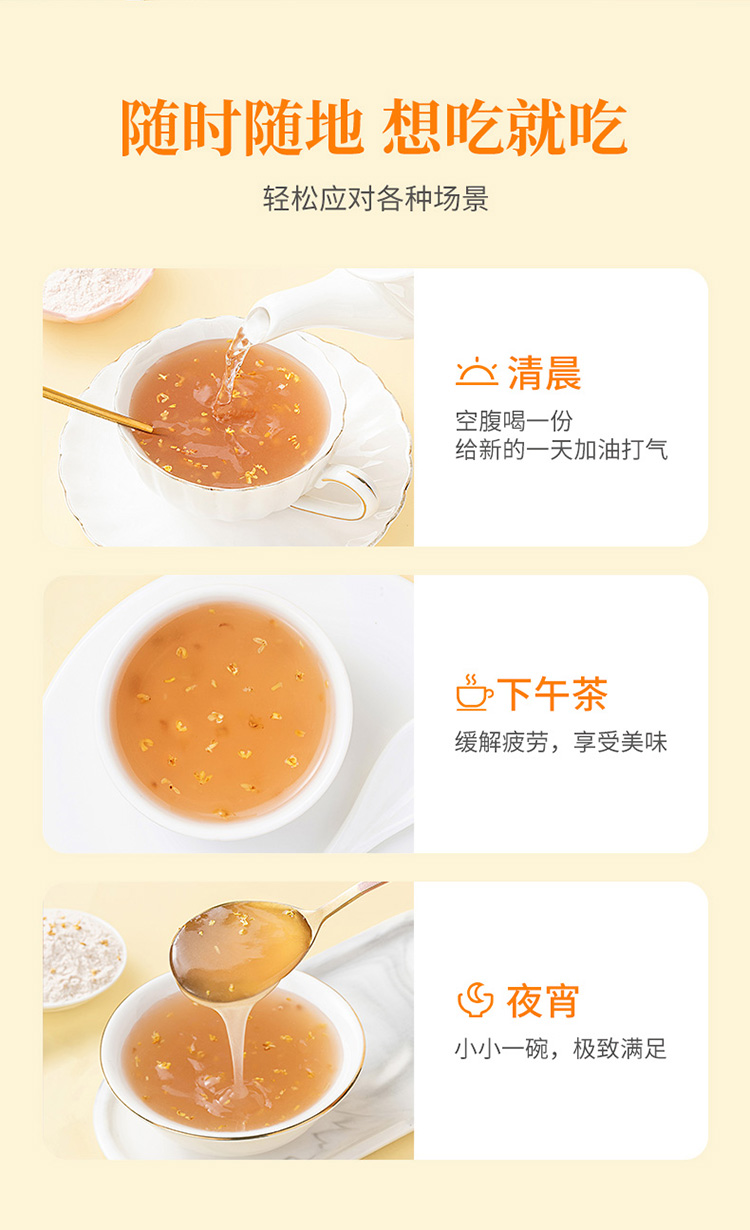 随时随地 想吃就吃

轻松应对各种场景

清晨

空腹喝一份
给新的一天加油打气

下午茶

缓解疲劳，享受美味

夜宵

小小一碗，极致满足