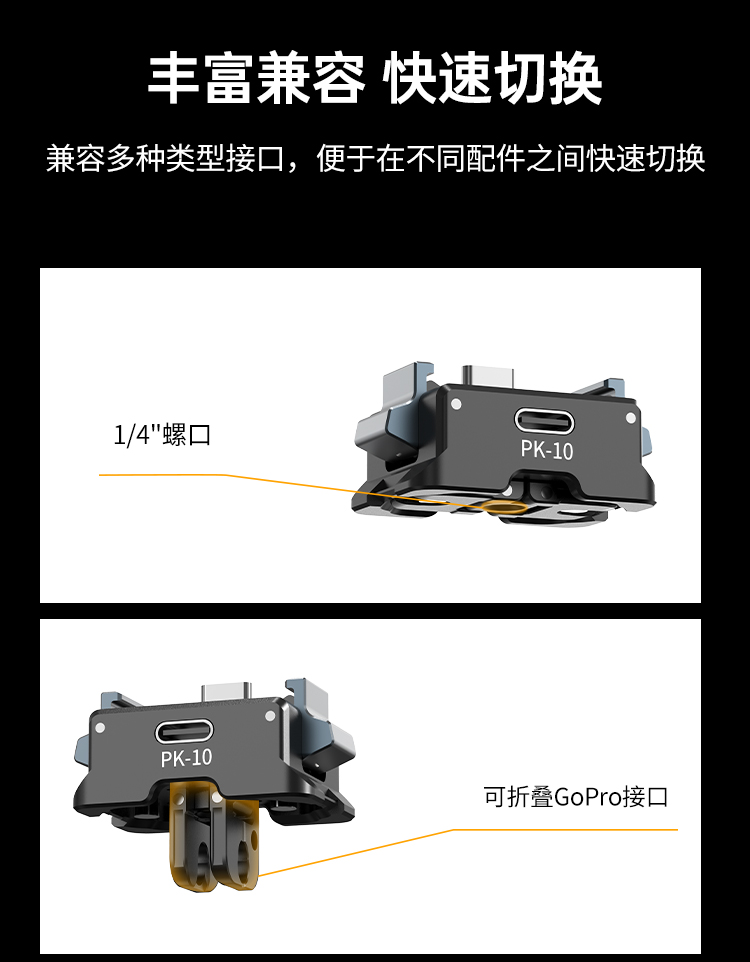 丰富兼容 快速切换

兼容多种类型接口，便于在不同配件之间快速切换

1/4"螺口

PK-10

PK-10

可折叠GoPro接口