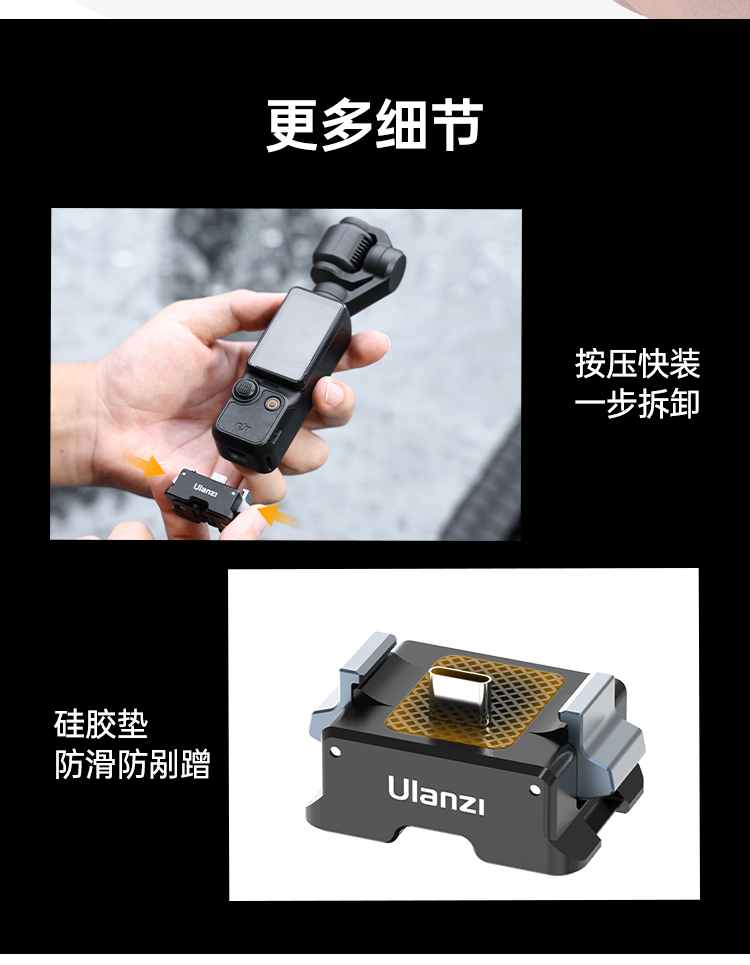 更多细节

Ulanzi

按压快装
一步拆卸

硅胶垫
防滑防剐蹭

Ulanzi