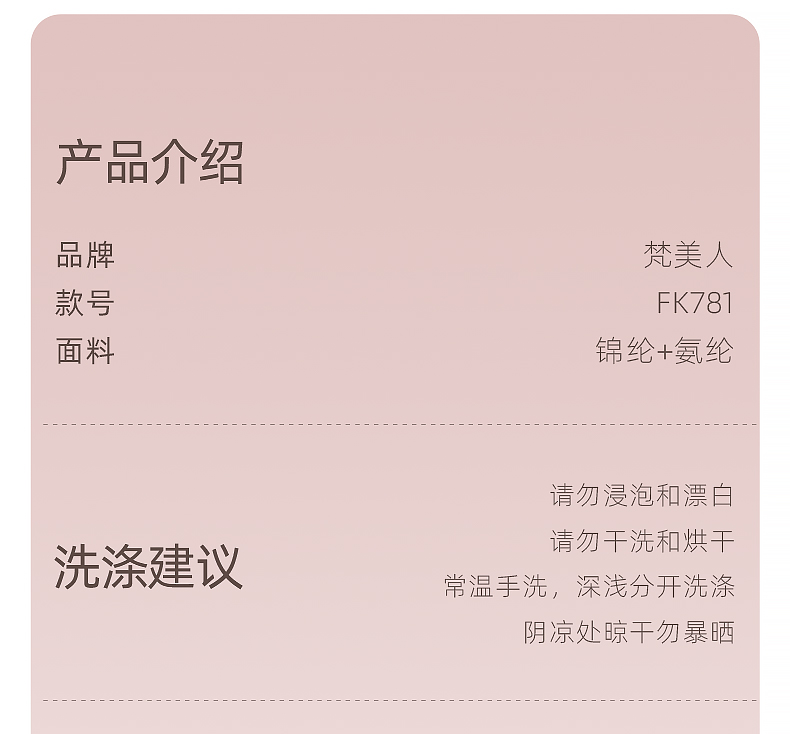 产品介绍

品牌 梵美人
款号 FK781
面料 锦纶+氨纶

洗涤建议

请勿浸泡和漂白
请勿干洗和烘干
常温手洗，深浅分开洗涤
阴凉处晾干勿暴晒